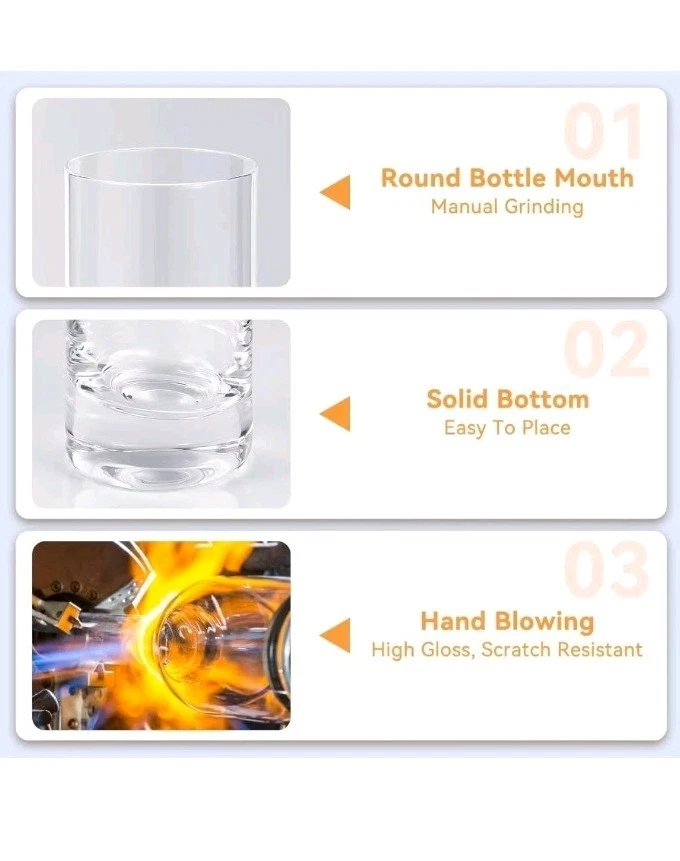 01
Round Bottle Mouth
Manual Grinding

02
Solid Bottom
Easy To Place

03
Hand Blowing
High Gloss, Scratch Resistant