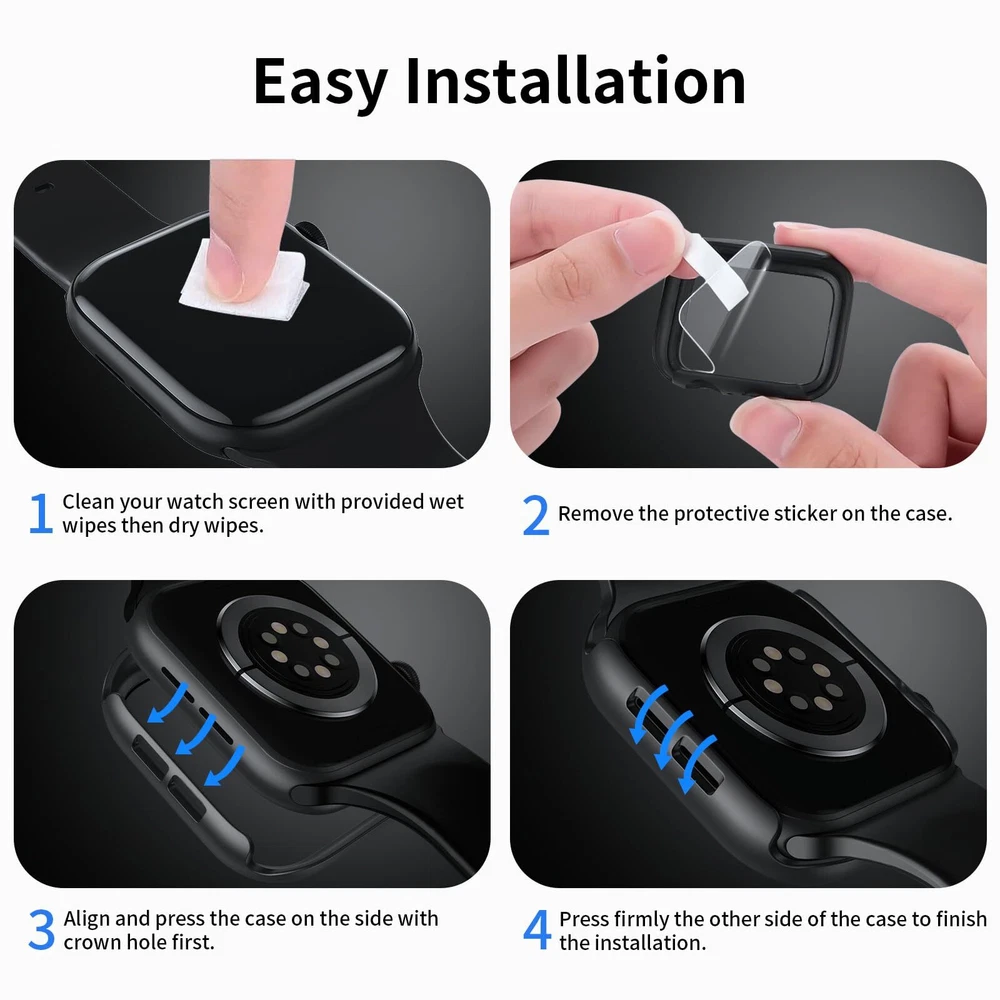 Easy Installation

1 Clean your watch screen with provided wet wipes then dry wipes.

2 Remove the protective sticker on the case.

3 Align and press the case on the side with crown hole first.

4 Press firmly the other side of the case to finish the installation.