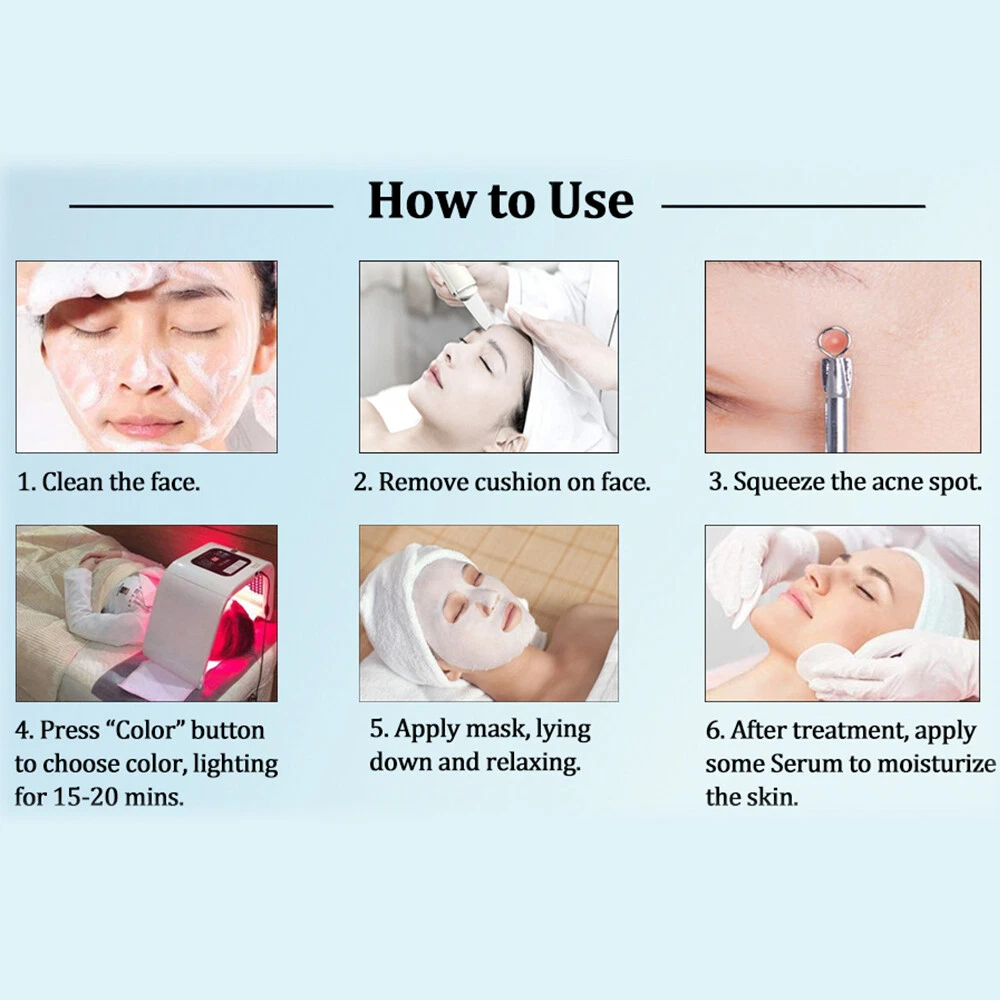 How to Use

1. Clean the face.

2. Remove cushion on face.

3. Squeeze the acne spot.

4. Press “Color” button to choose color, lighting for 15-20 mins.

5. Apply mask, lying down and relaxing.

6. After treatment, apply some Serum to moisturize the skin.