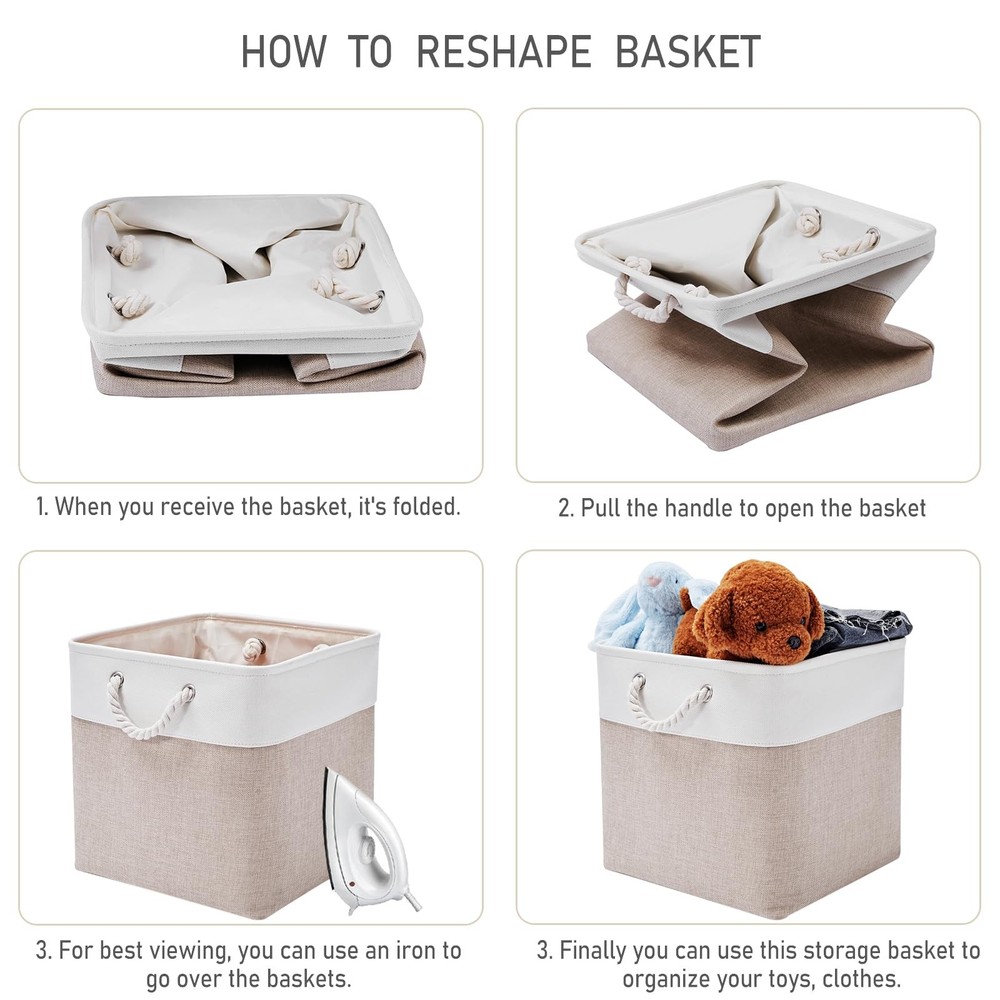 HOW TO RESHAPE BASKET

1. When you receive the basket, it's folded.

2. Pull the handle to open the basket

3. For best viewing, you can use an iron to go over the baskets.

3. Finally you can use this storage basket to organize your toys, clothes.