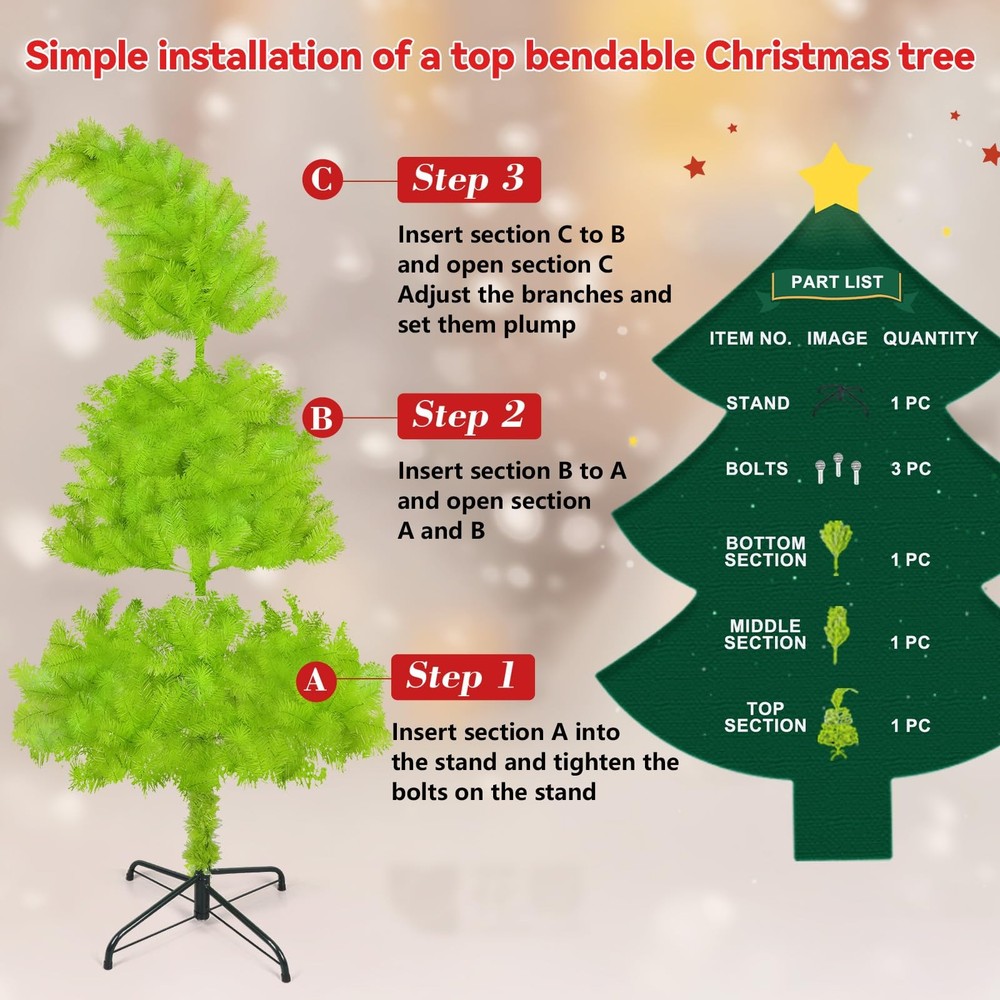 Simple installation of a top bendable Christmas tree

C Step 3

Insert section C to B and open section C Adjust the branches and set them plump

B Step 2

Insert section B to A and open section A and B

A Step 1

Insert section A into the stand and tighten the bolts on the stand

PART LIST

| ITEM NO. | IMAGE | QUANTITY |
|---|---|---|
| STAND | | 1 PC |
| BOLTS | | 3 PC |
| BOTTOM SECTION | | 1 PC |
| MIDDLE SECTION | | 1 PC |
| TOP SECTION | | 1 PC |