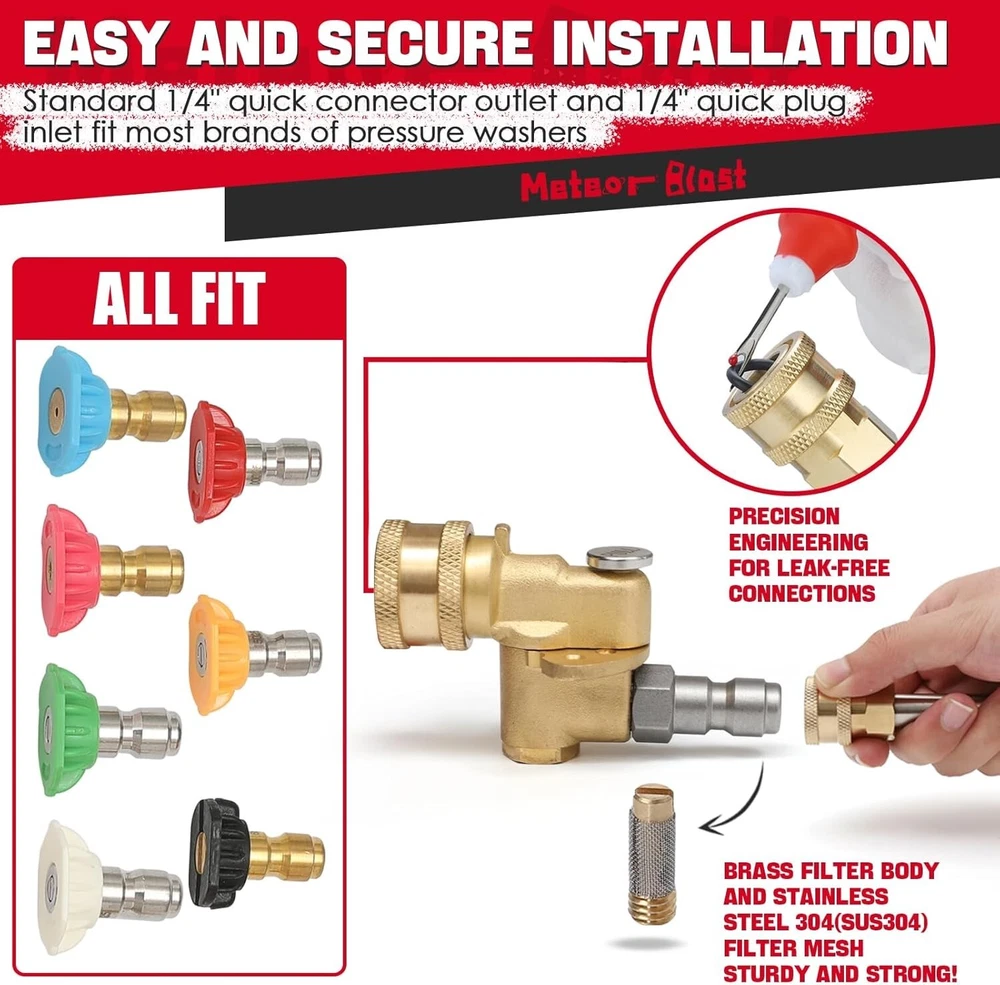 EASY AND SECURE INSTALLATION

Standard 1/4" quick connector outlet and 1/4" quick plug inlet fit most brands of pressure washers

Meteor Blast

ALL FIT

PRECISION ENGINEERING FOR LEAK-FREE CONNECTIONS

BRASS FILTER BODY AND STAINLESS STEEL 304(SUS304) FILTER MESH STURDY AND STRONG!