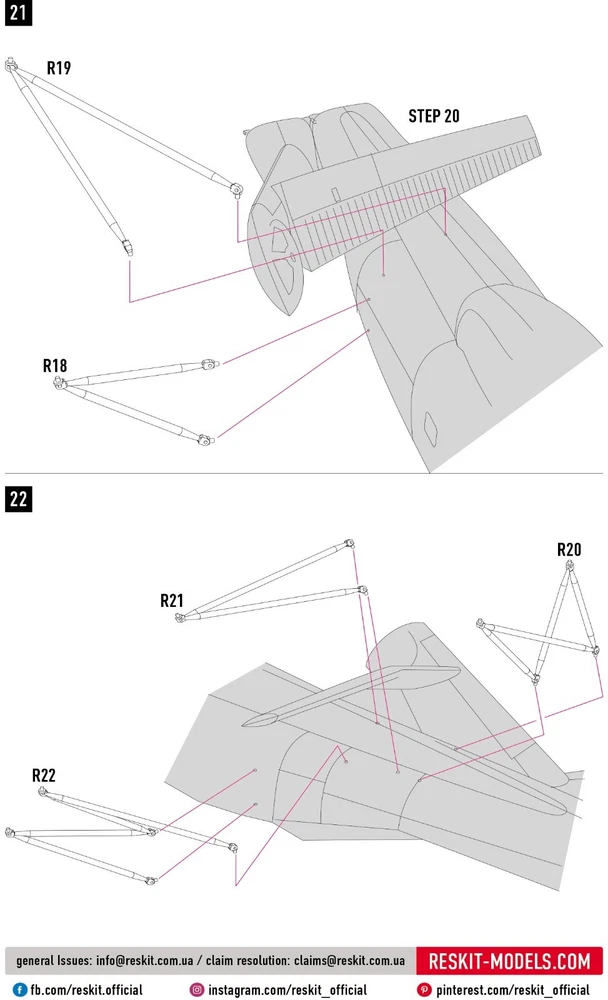 21

R19

STEP 20

R18

22

R21

R20

R22

general Issues: info@reskit.com.ua / claim resolution: claims@reskit.com.ua

RESKIT-MODELS.COM

fb.com/reskit.official

instagram.com/reskit_official

pinterest.com/reskit_official