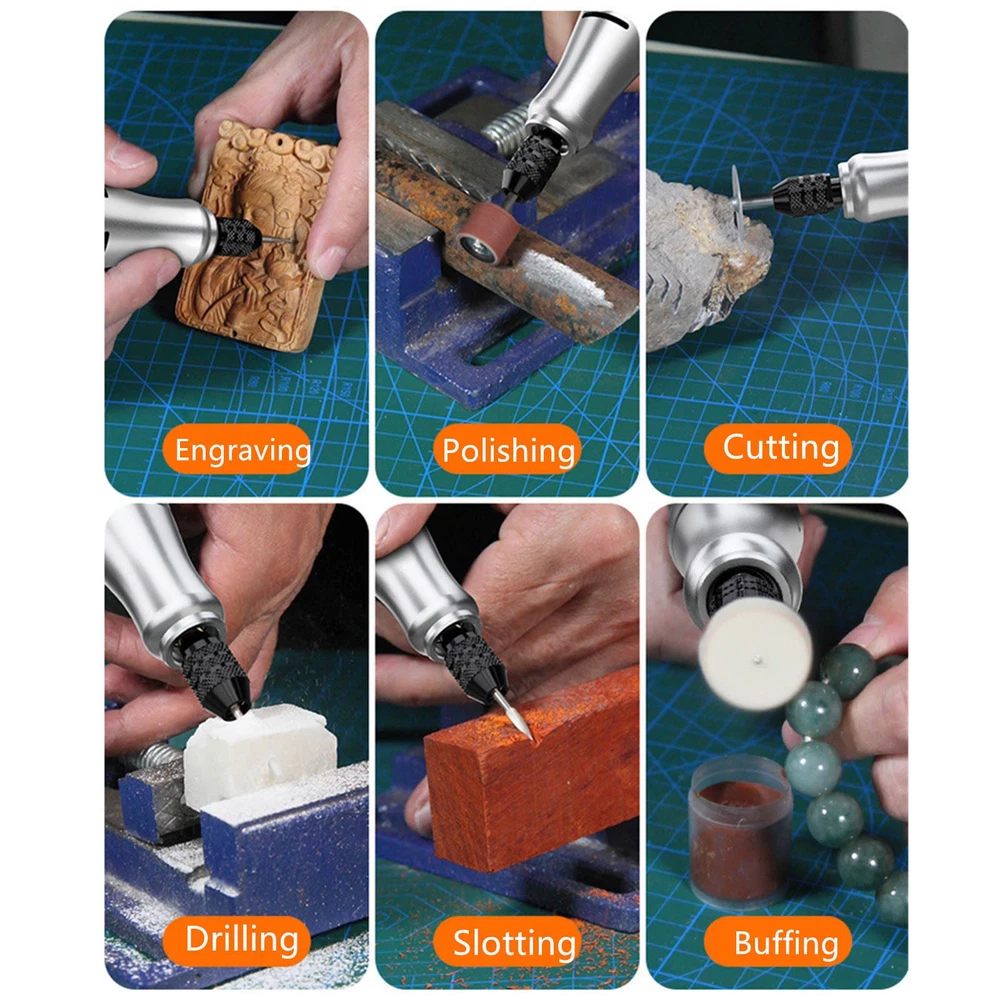 Engraving

Polishing

Cutting

Drilling

Slotting

Buffing