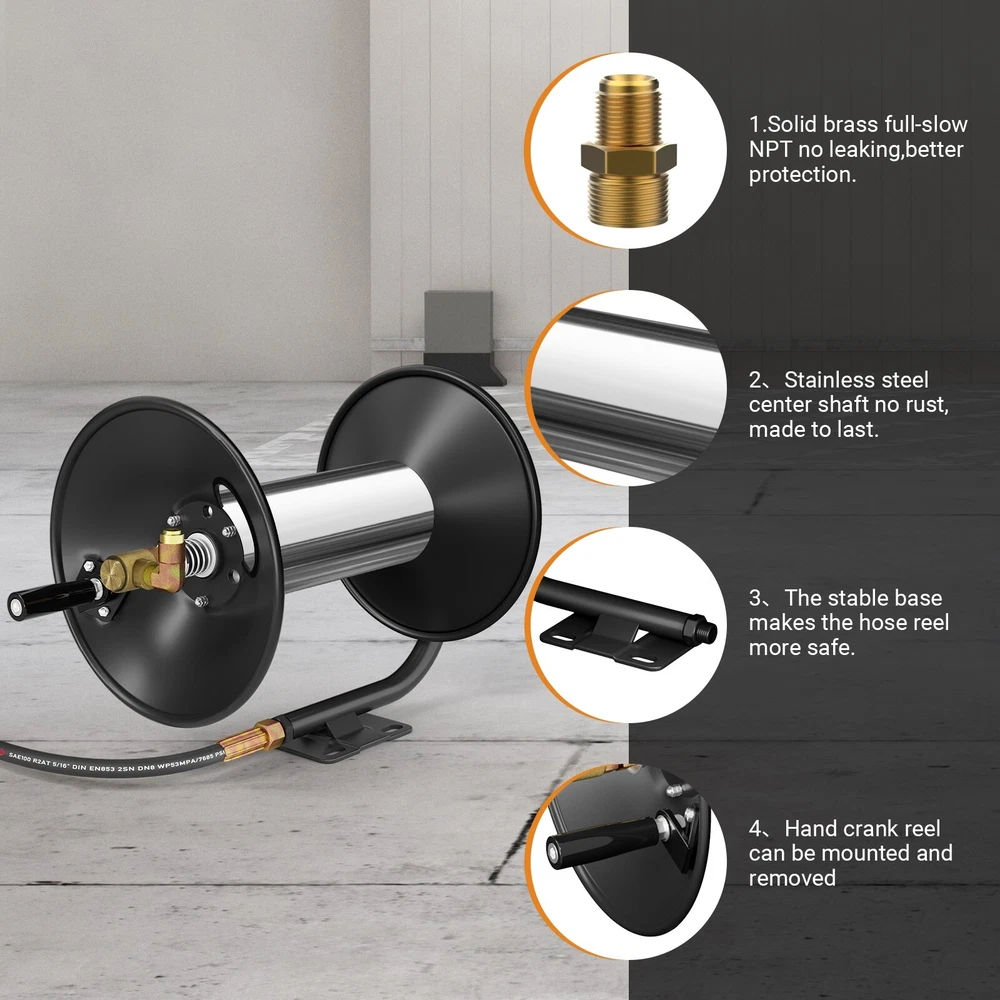 SAE100 R2AT 5/16" DIN EN853 2SN DN8 WP53MPA/7685 PSI

1.Solid brass full-slow NPT no leaking,better protection.

2、Stainless steel center shaft no rust, made to last.

3、The stable base makes the hose reel more safe.

4、Hand crank reel can be mounted and removed