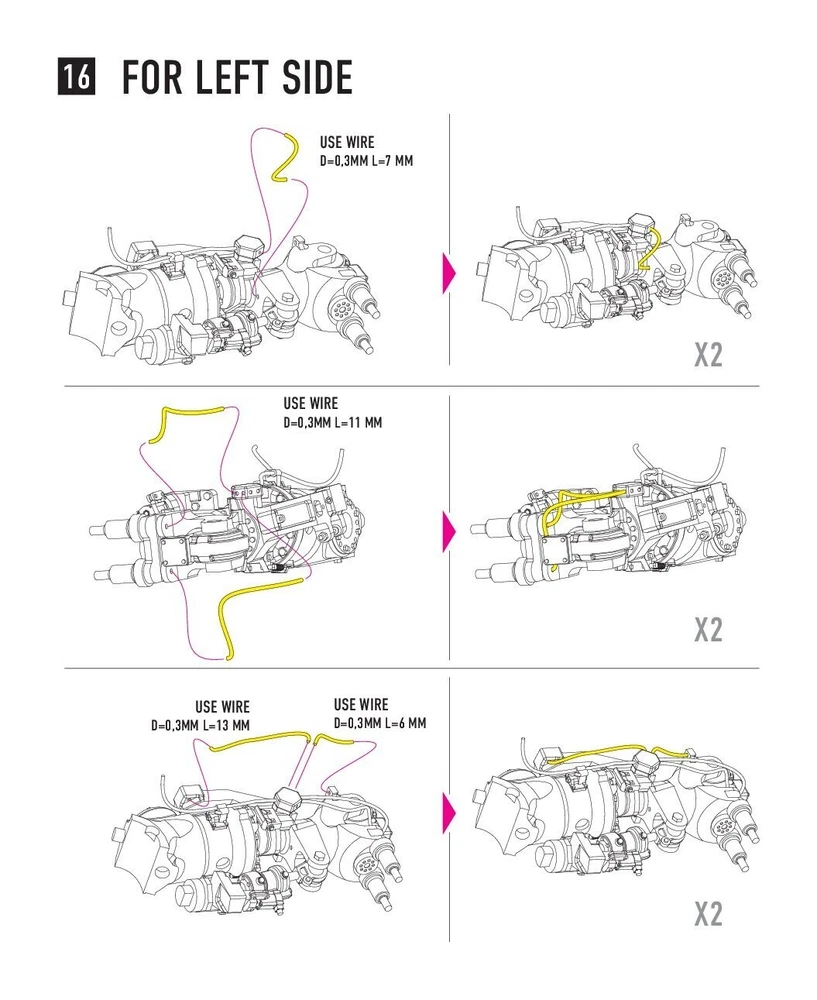 16 FOR LEFT SIDE

USE WIRE
D=0,3MM L=7 MM

X2

USE WIRE
D=0,3MM L=11 MM

X2

USE WIRE
D=0,3MM L=13 MM

USE WIRE
D=0,3MM L=6 MM

X2