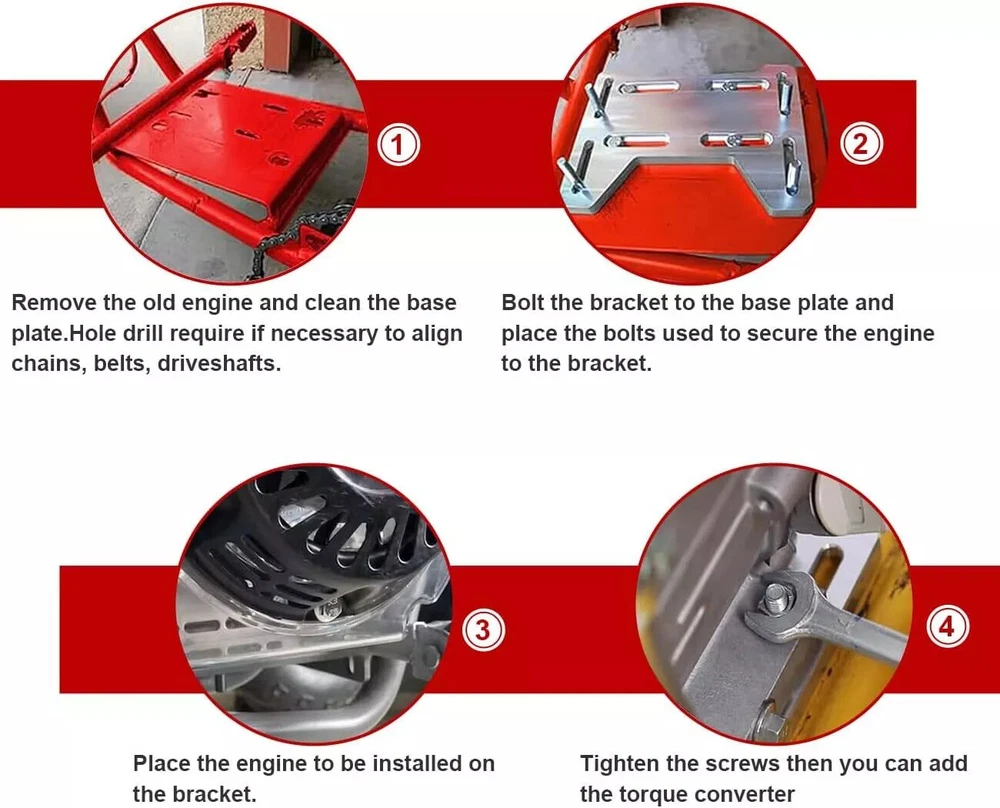 1

Remove the old engine and clean the base plate.Hole drill require if necessary to align chains, belts, driveshafts.

2

Bolt the bracket to the base plate and place the bolts used to secure the engine to the bracket.

3

Place the engine to be installed on the bracket.

4

Tighten the screws then you can add the torque converter