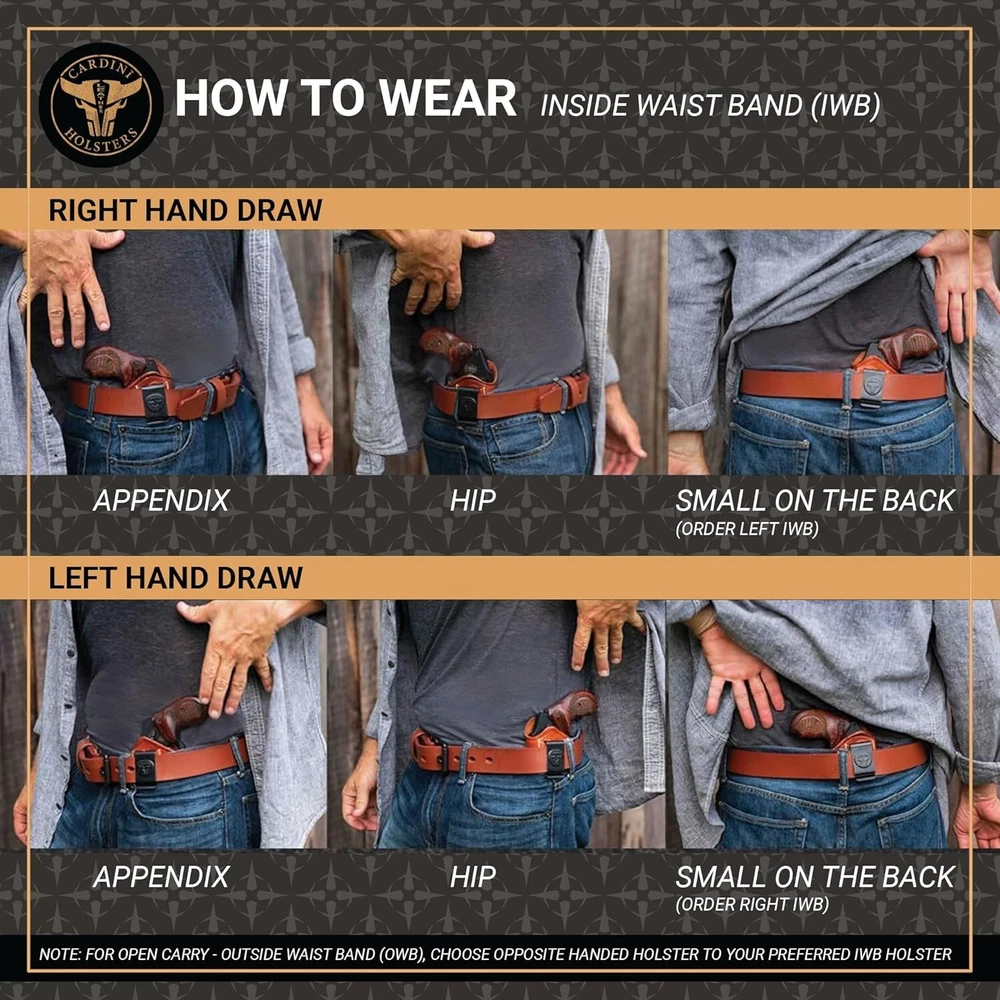 CARDINI LEATHER HOLSTERS

HOW TO WEAR INSIDE WAIST BAND (IWB)

RIGHT HAND DRAW

APPENDIX

HIP

SMALL ON THE BACK
(ORDER LEFT IWB)

LEFT HAND DRAW

APPENDIX

HIP

SMALL ON THE BACK
(ORDER RIGHT IWB)

NOTE: FOR OPEN CARRY - OUTSIDE WAIST BAND (OWB), CHOOSE OPPOSITE HANDED HOLSTER TO YOUR PREFERRED IWB HOLSTER