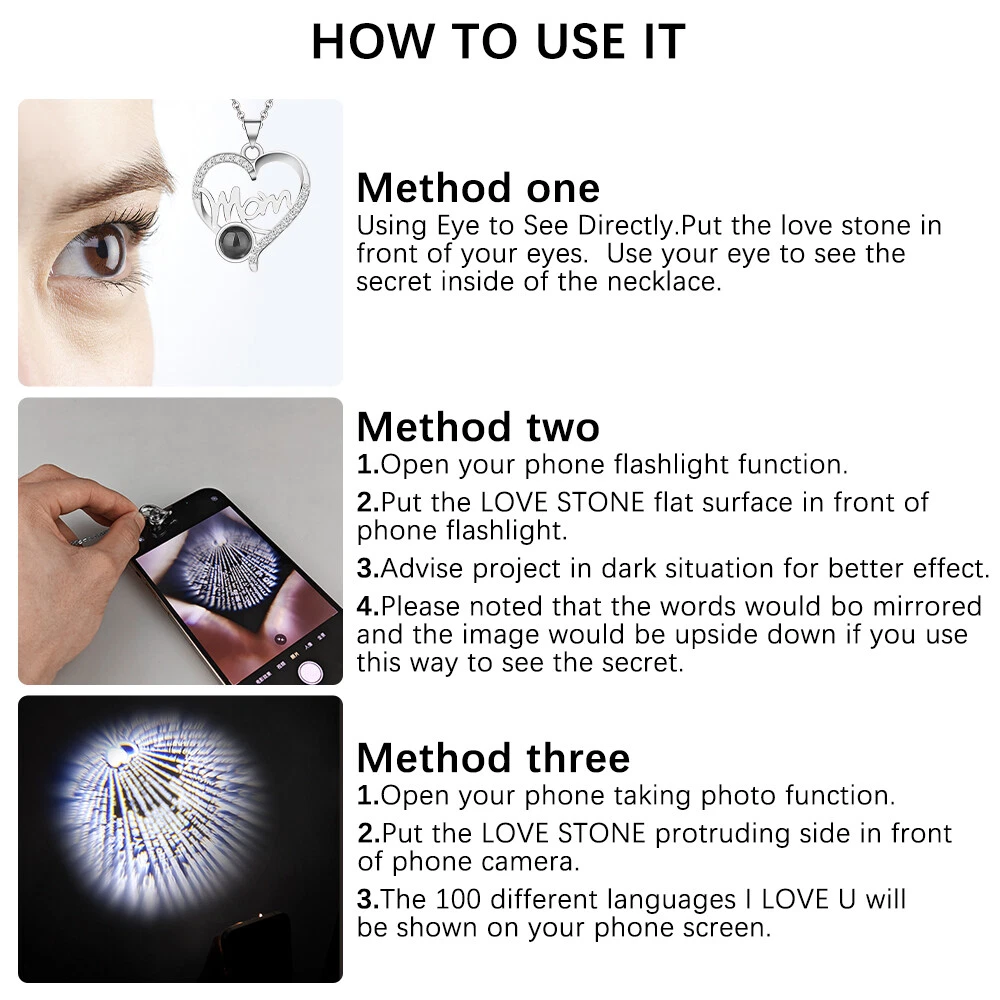 HOW TO USE IT

Mom

Method one
Using Eye to See Directly.Put the love stone in front of your eyes. Use your eye to see the secret inside of the necklace.

Method two
1.Open your phone flashlight function.

2.Put the LOVE STONE flat surface in front of phone flashlight.

3.Advise project in dark situation for better effect.

4.Please noted that the words would bo mirrored and the image would be upside down if you use this way to see the secret.

Method three
1.Open your phone taking photo function.

2.Put the LOVE STONE protruding side in front of phone camera.

3.The 100 different languages I LOVE U will be shown on your phone screen.