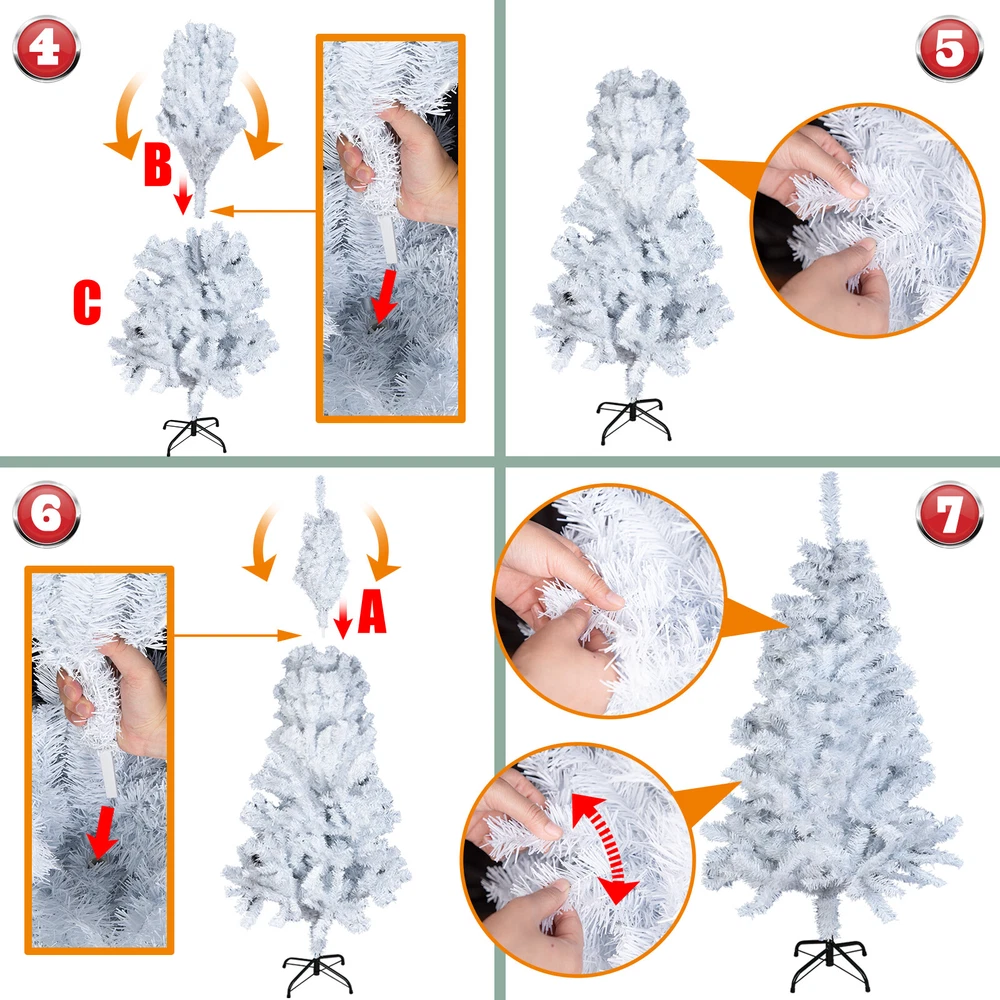 4

B

C

5

6

A

7