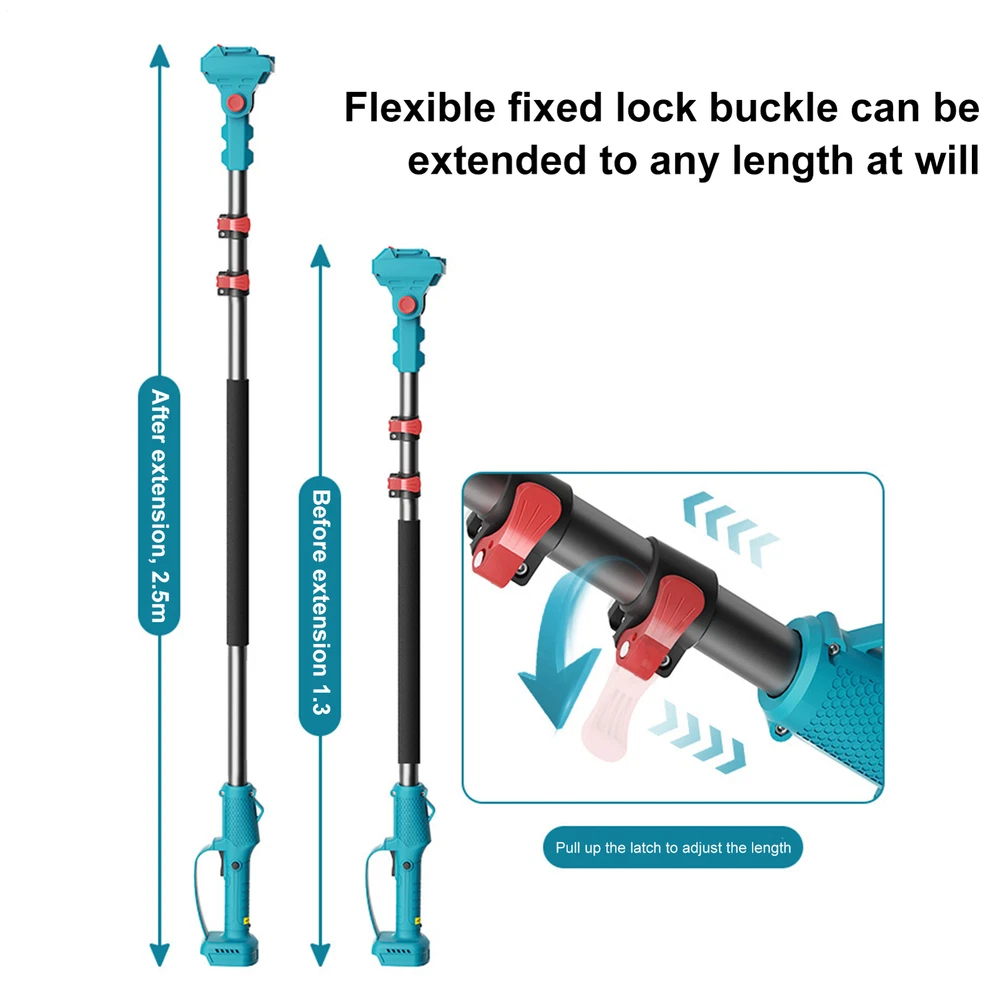 Flexible fixed lock buckle can be extended to any length at will

After extension, 2.5m

Before extension 1.3

Pull up the latch to adjust the length