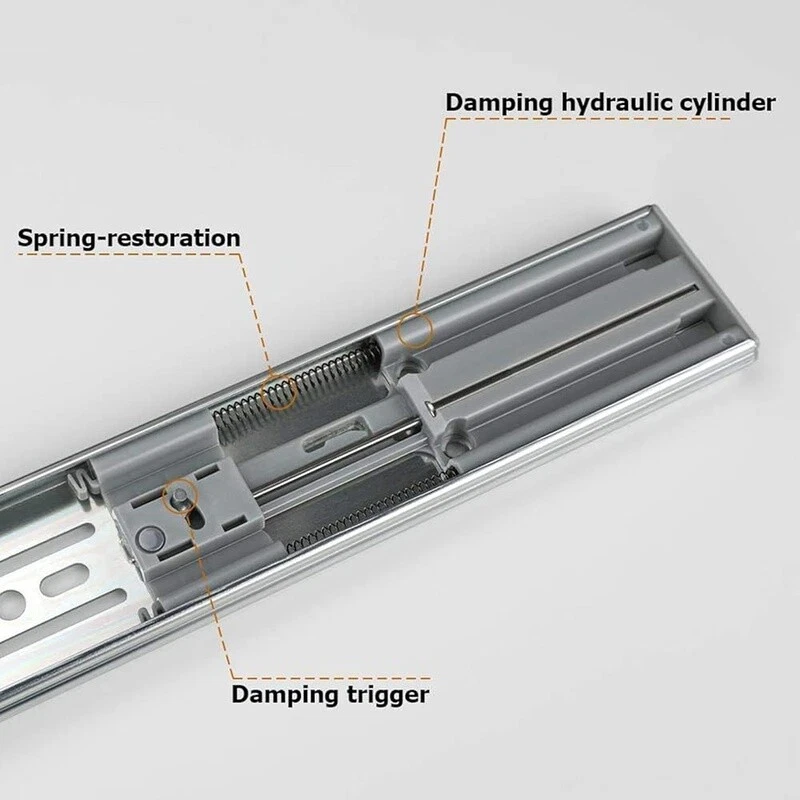 Damping hydraulic cylinder

Spring-restoration

Damping trigger