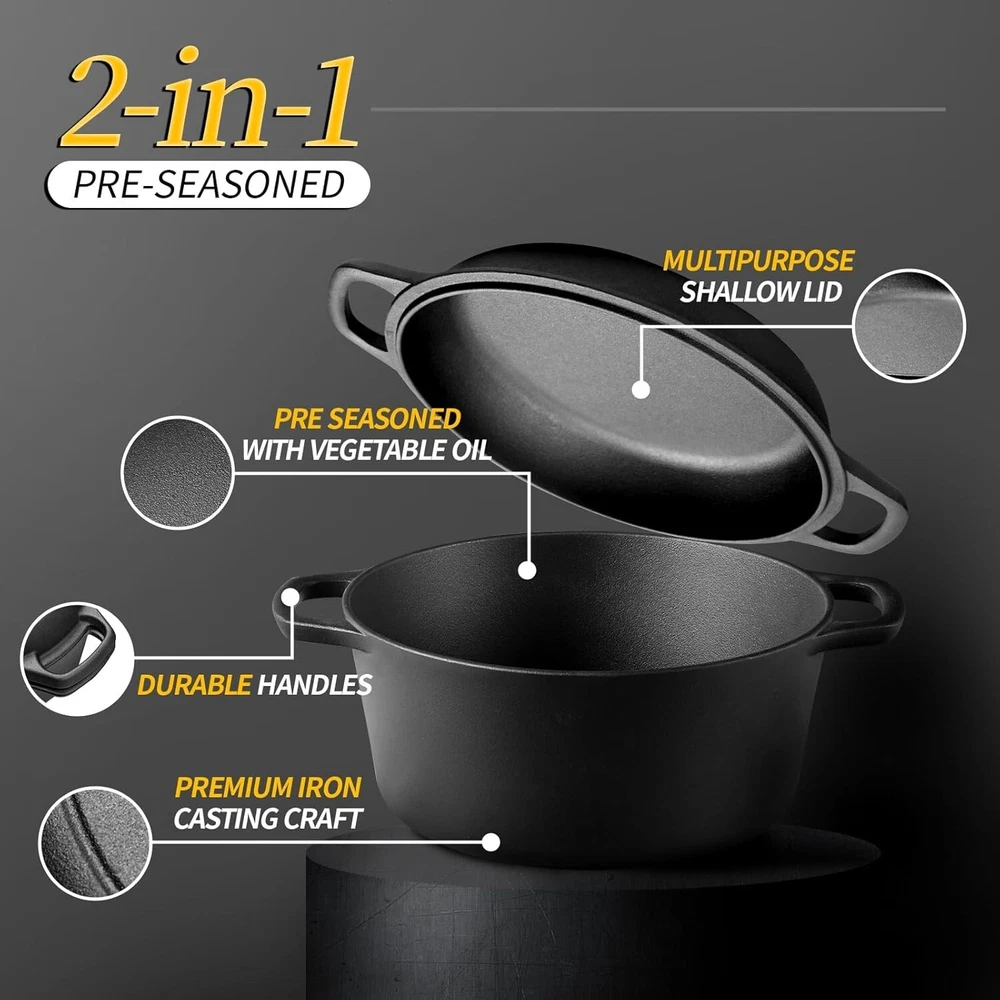 2-in-1
PRE-SEASONED

MULTIPURPOSE SHALLOW LID

PRE SEASONED WITH VEGETABLE OIL

DURABLE HANDLES

PREMIUM IRON CASTING CRAFT