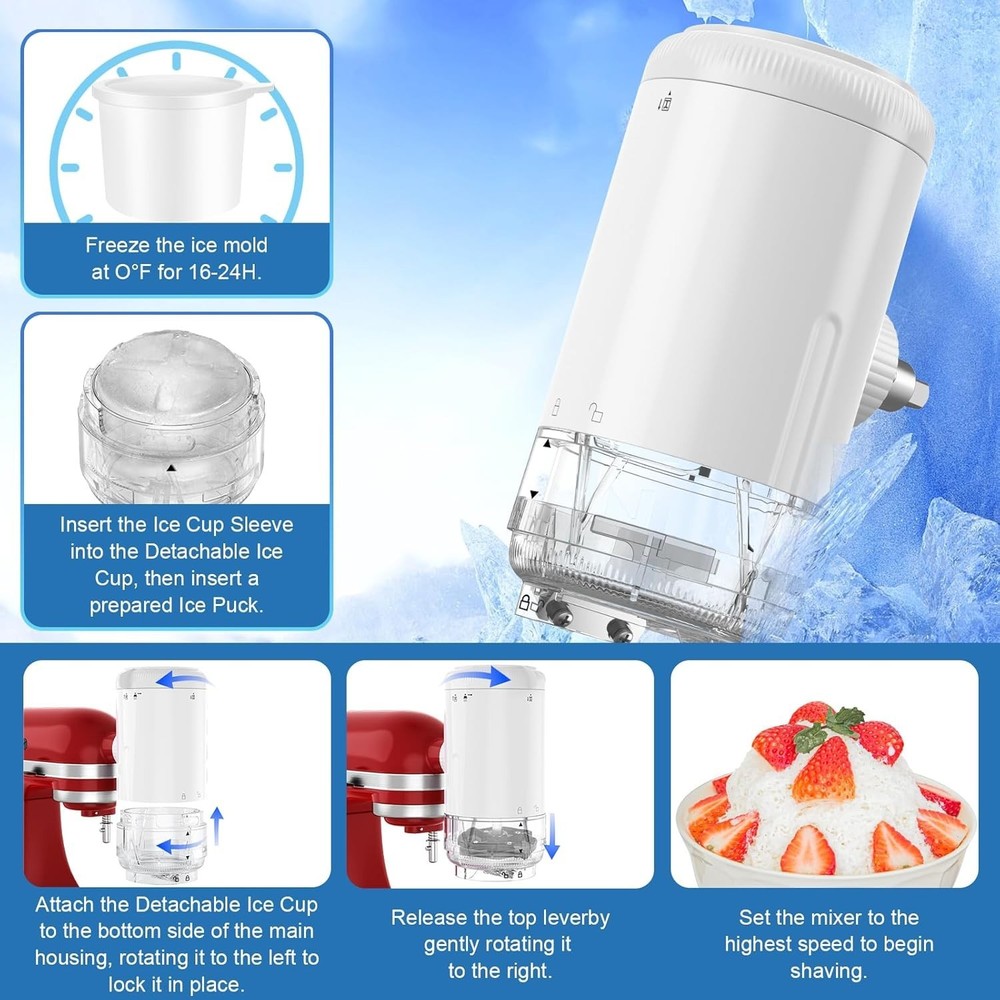 Freeze the ice mold at O°F for 16-24H.

Insert the Ice Cup Sleeve into the Detachable Ice Cup, then insert a prepared Ice Puck.

Attach the Detachable Ice Cup to the bottom side of the main housing, rotating it to the left to lock it in place.

Release the top leverby gently rotating it to the right.

Set the mixer to the highest speed to begin shaving.