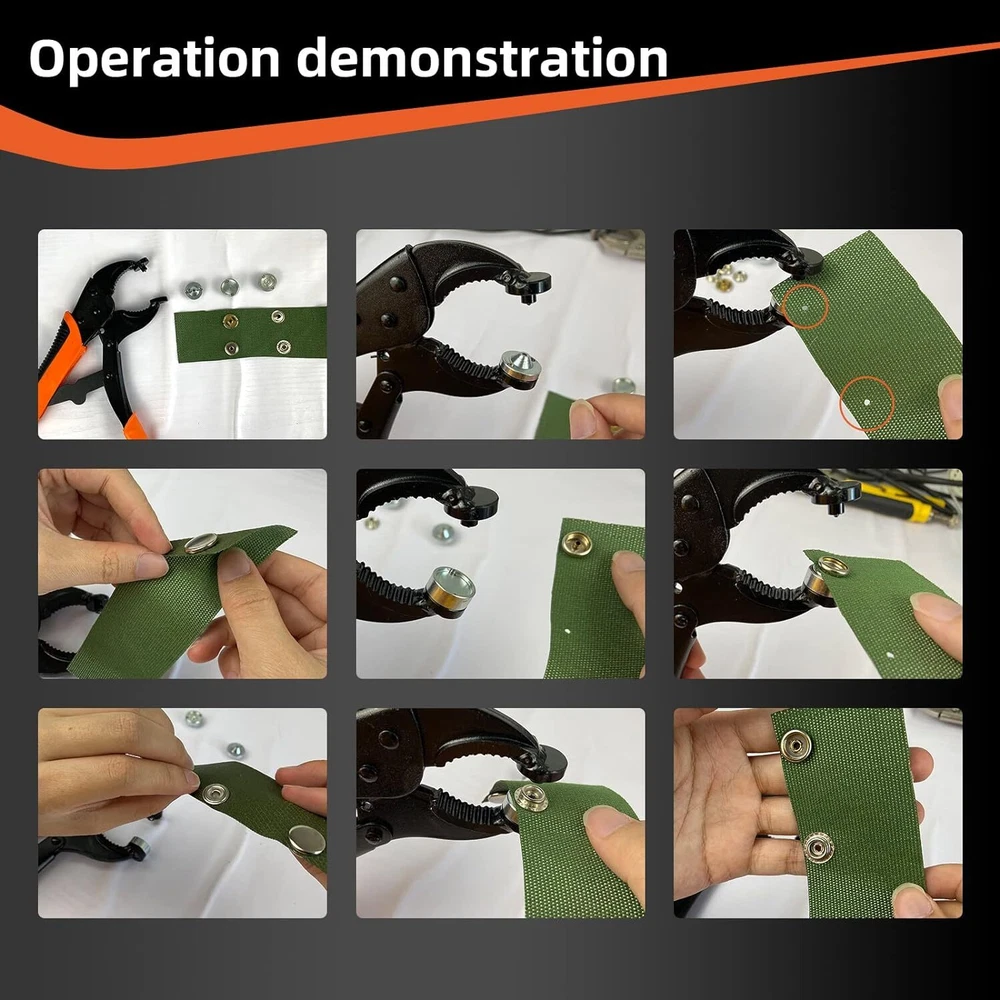 Operation demonstration