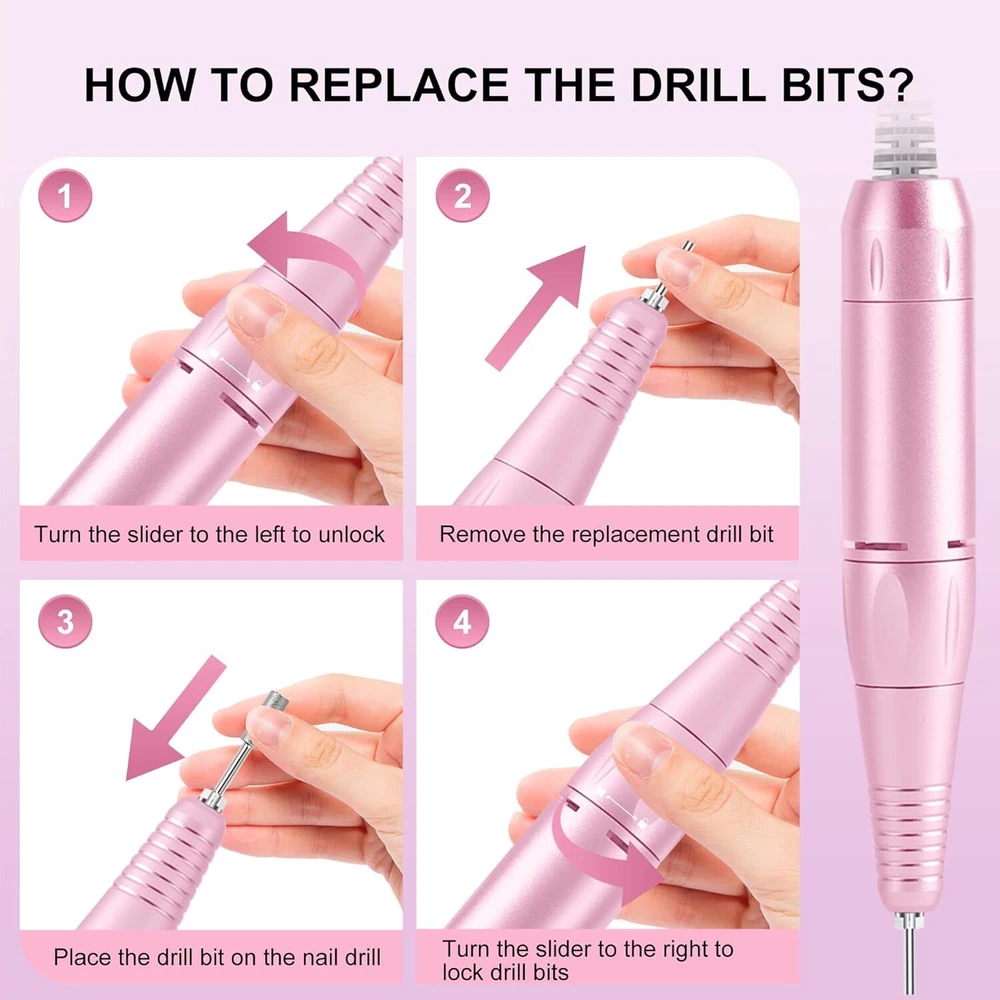 HOW TO REPLACE THE DRILL BITS?

1

Turn the slider to the left to unlock

2

Remove the replacement drill bit

3

Place the drill bit on the nail drill

4

Turn the slider to the right to lock drill bits