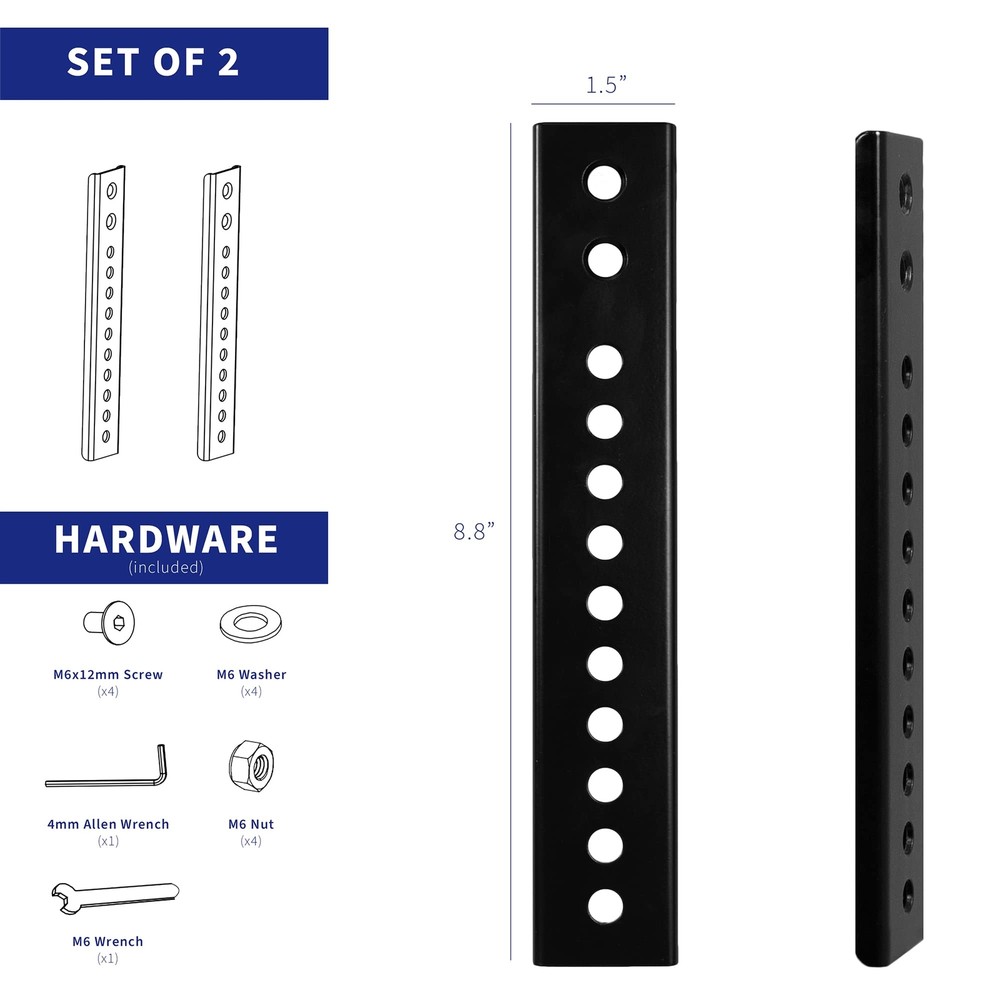 SET OF 2

HARDWARE
(included)

M6x12mm Screw
(x4)

M6 Washer
(x4)

4mm Allen Wrench
(x1)

M6 Nut
(x4)

M6 Wrench
(x1)

1.5”

8.8”