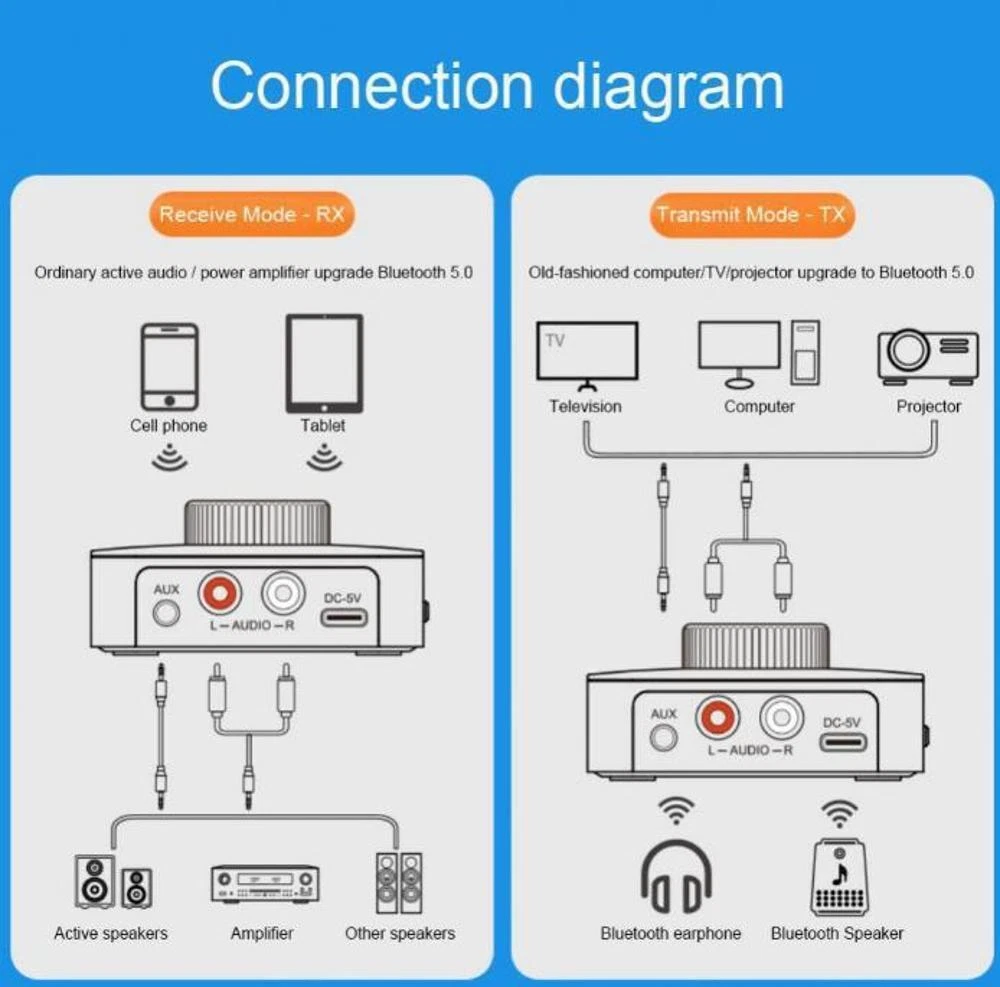 Connection diagram

Receive Mode - RX

Ordinary active audio / power amplifier upgrade Bluetooth 5.0

Cell phone

Tablet

AUX

L—AUDIO—R

DC-5V

Active speakers

Amplifier

Other speakers

Transmit Mode - TX

Old-fashioned computer/TV/projector upgrade to Bluetooth 5.0

TV

Television

Computer

Projector

AUX

L—AUDIO—R

DC-5V

Bluetooth earphone

Bluetooth Speaker