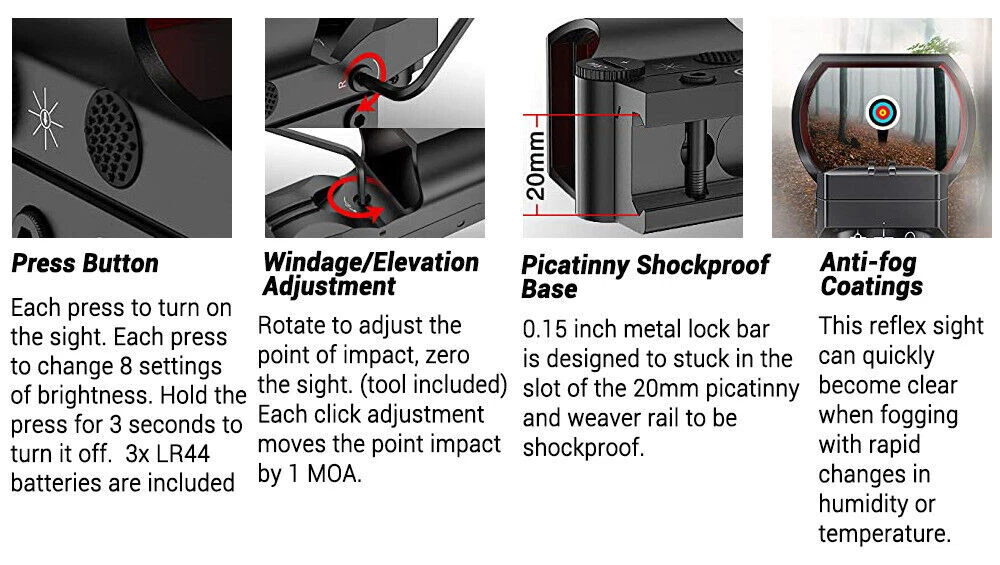 Press Button

Each press to turn on the sight. Each press to change 8 settings of brightness. Hold the press for 3 seconds to turn it off. 3x LR44 batteries are included

Windage/Elevation Adjustment

Rotate to adjust the point of impact, zero the sight. (tool included) Each click adjustment moves the point impact by 1 MOA.

20mm

Picatinny Shockproof Base

0.15 inch metal lock bar is designed to stuck in the slot of the 20mm picatinny and weaver rail to be shockproof.

Anti-fog Coatings

This reflex sight can quickly become clear when fogging with rapid changes in humidity or temperature.