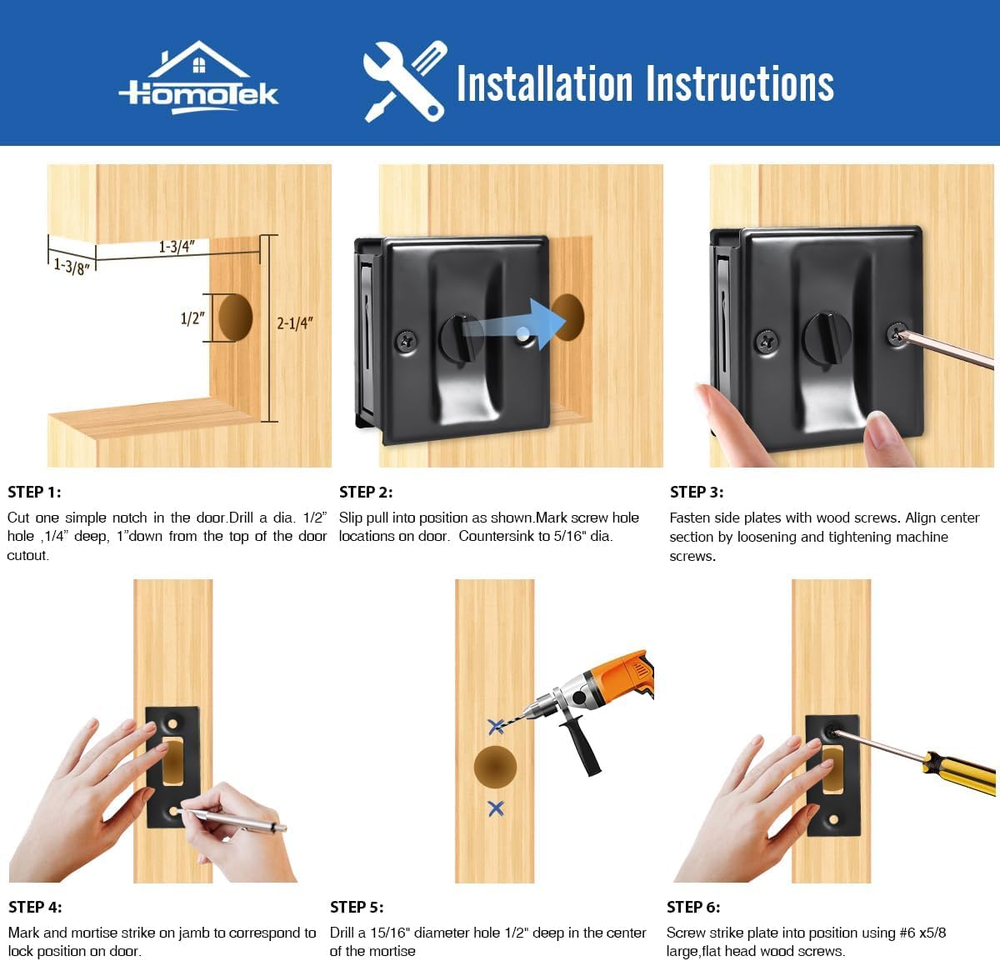 HomoTek

Installation Instructions

1-3/8"

1-3/4"

1/2"

2-1/4"

STEP 1:

Cut one simple notch in the door.Drill a dia. 1/2" hole ,1/4" deep, 1"down from the top of the door cutout.

STEP 2:

Slip pull into position as shown.Mark screw hole locations on door. Countersink to 5/16" dia.

STEP 3:

Fasten side plates with wood screws. Align center section by loosening and tightening machine screws.

STEP 4:

Mark and mortise strike on jamb to correspond to lock position on door.

STEP 5:

Drill a 15/16" diameter hole 1/2" deep in the center of the mortise

STEP 6:

Screw strike plate into position using #6 x5/8 large,flat head wood screws.