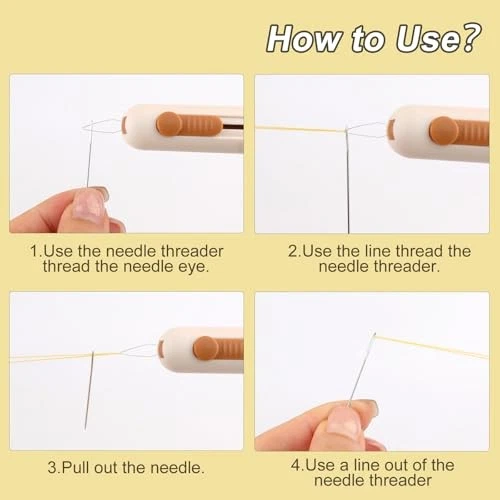 How to Use?

1.Use the needle threader thread the needle eye.

2.Use the line thread the needle threader.

3.Pull out the needle.

4.Use a line out of the needle threader