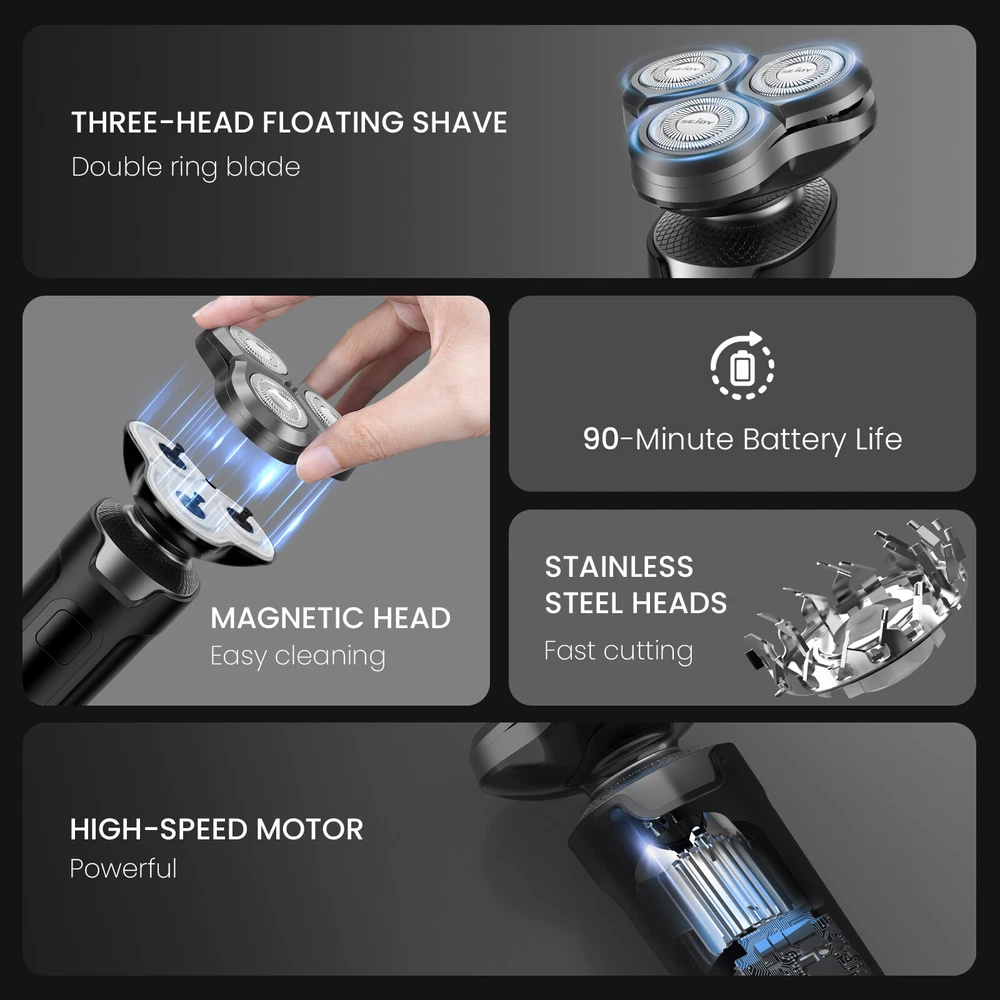 THREE-HEAD FLOATING SHAVE
Double ring blade

MAGNETIC HEAD
Easy cleaning

90-Minute Battery Life

STAINLESS STEEL HEADS
Fast cutting

HIGH-SPEED MOTOR
Powerful