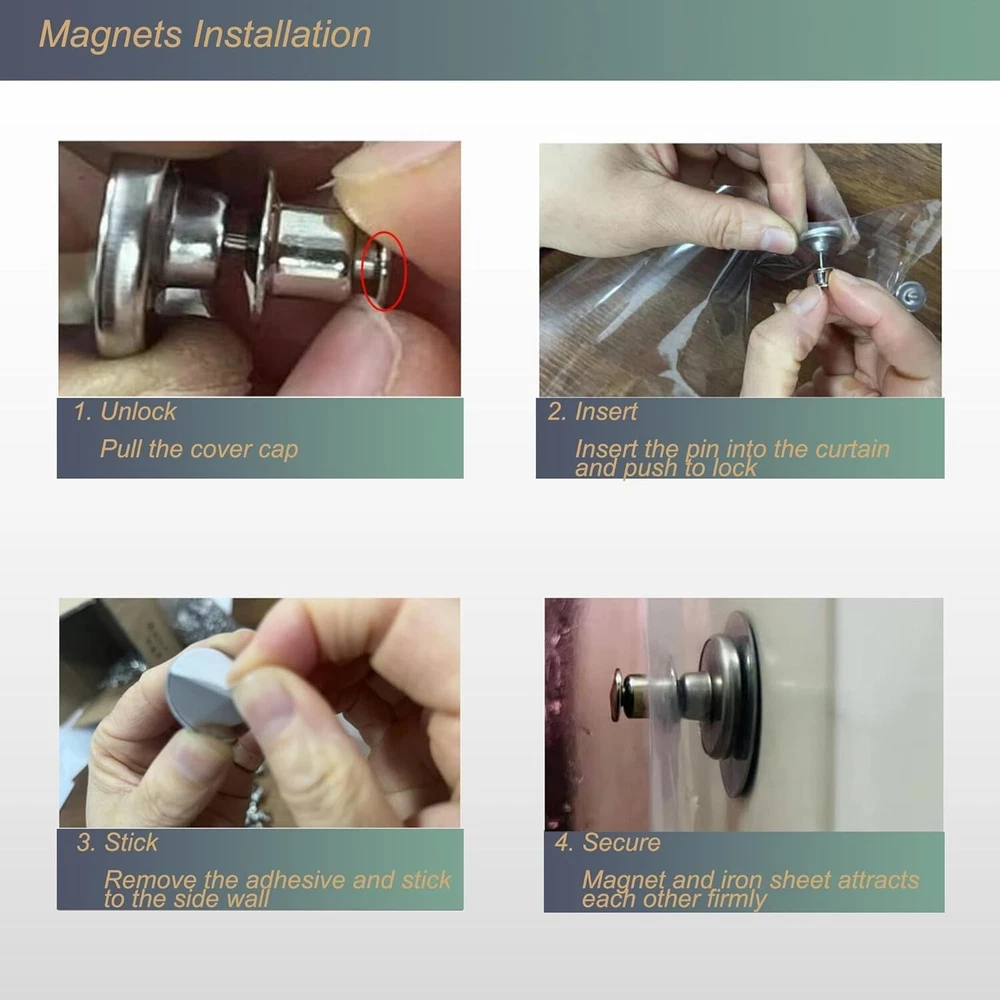 Magnets Installation

1. Unlock
Pull the cover cap

2. Insert
Insert the pin into the curtain and push to lock

3. Stick
Remove the adhesive and stick to the side wall

4. Secure
Magnet and iron sheet attracts each other firmly