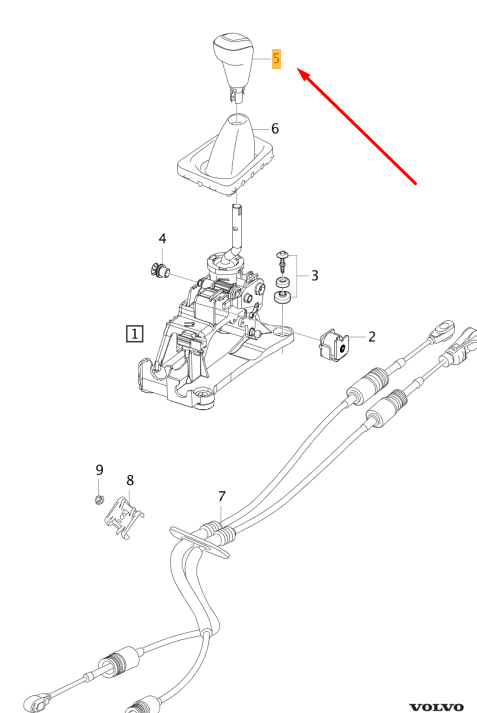 5
6
4
3
1
2
9
8
7
VOLVO