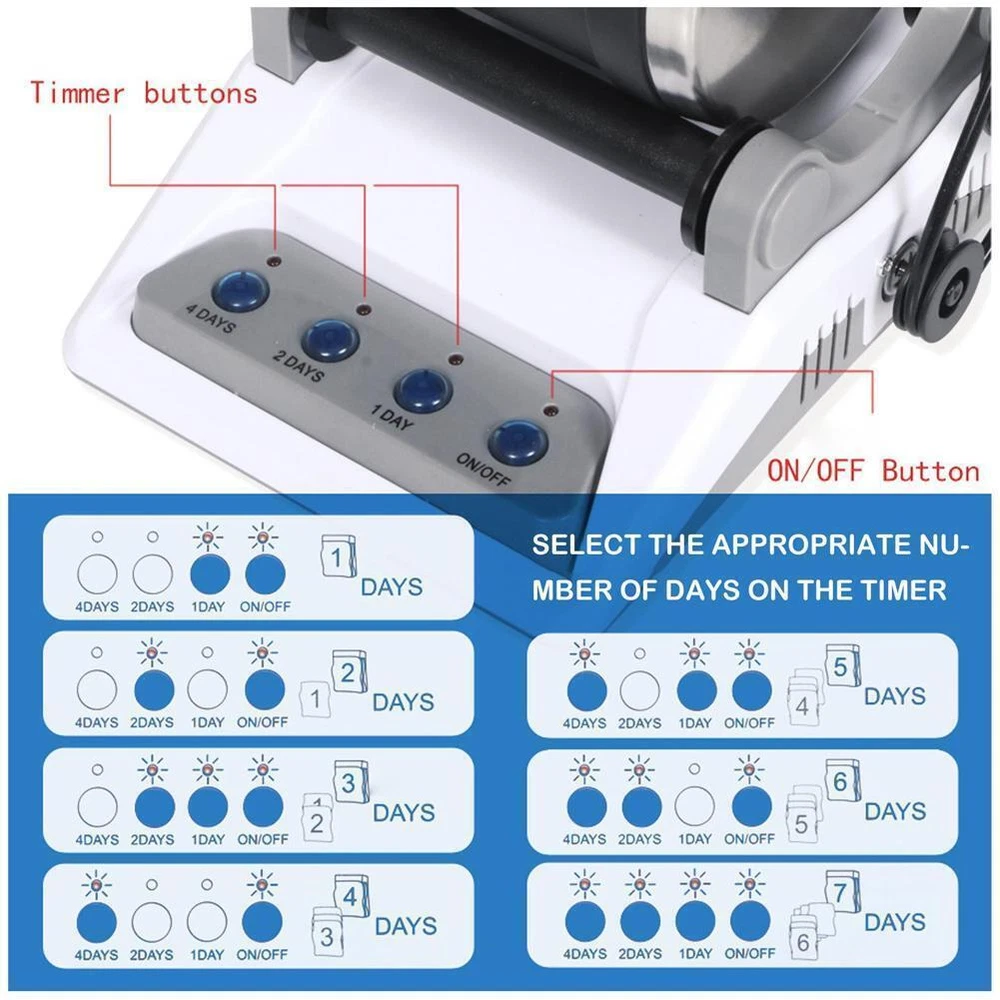 Timmer buttons

4 DAYS
2 DAYS
1 DAY
ON/OFF

ON/OFF Button

SELECT THE APPROPRIATE NUMBER OF DAYS ON THE TIMER

4DAYS 2DAYS 1DAY ON/OFF 1 DAYS

4DAYS 2DAYS 1DAY ON/OFF 1 2 DAYS

4DAYS 2DAYS 1DAY ON/OFF 1 2 3 DAYS

4DAYS 2DAYS 1DAY ON/OFF 3 4 DAYS

4DAYS 2DAYS 1DAY ON/OFF 4 5 DAYS

4DAYS 2DAYS 1DAY ON/OFF 5 6 DAYS

4DAYS 2DAYS 1DAY ON/OFF 6 7 DAYS