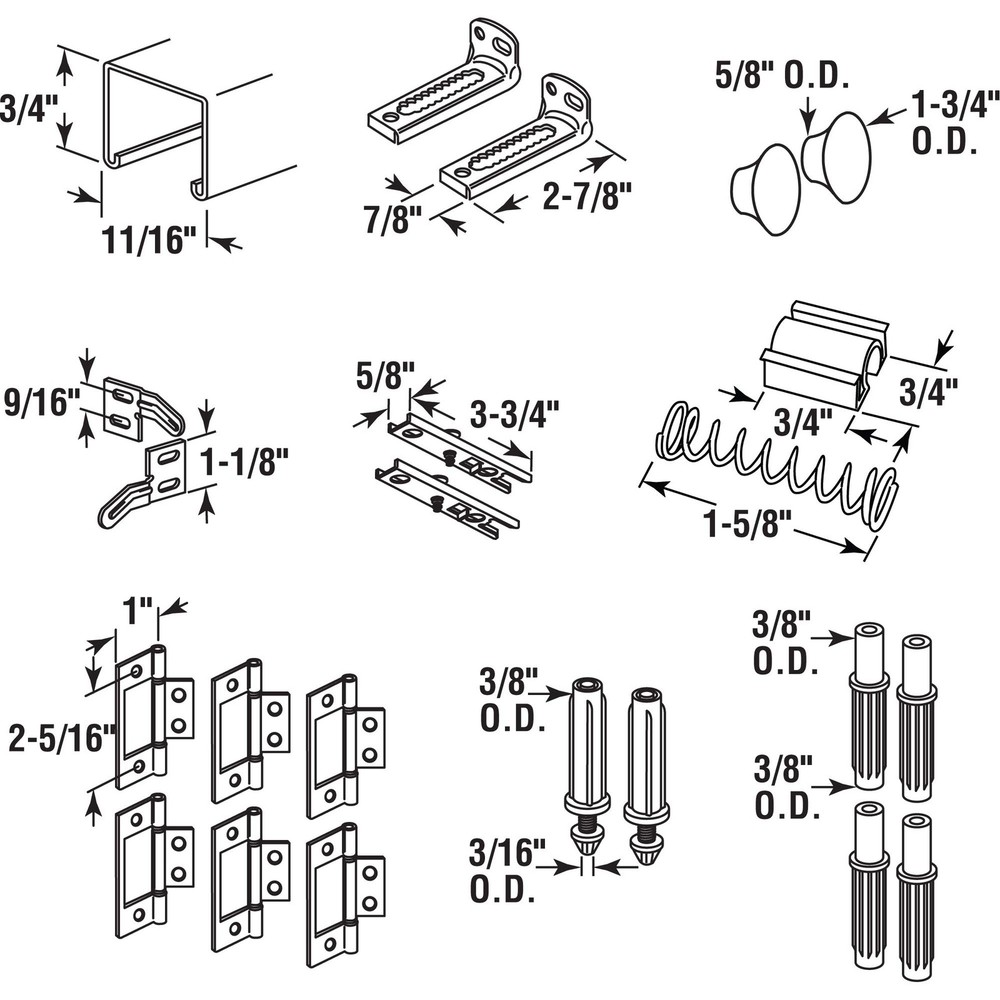 3/4"
11/16"

7/8"
2-7/8"

5/8" O.D.
1-3/4" O.D.

9/16"
1-1/8"

5/8"
3-3/4"

3/4"
3/4"
1-5/8"

1"
2-5/16"

3/8" O.D.
3/16" O.D.

3/8" O.D.
3/8" O.D.