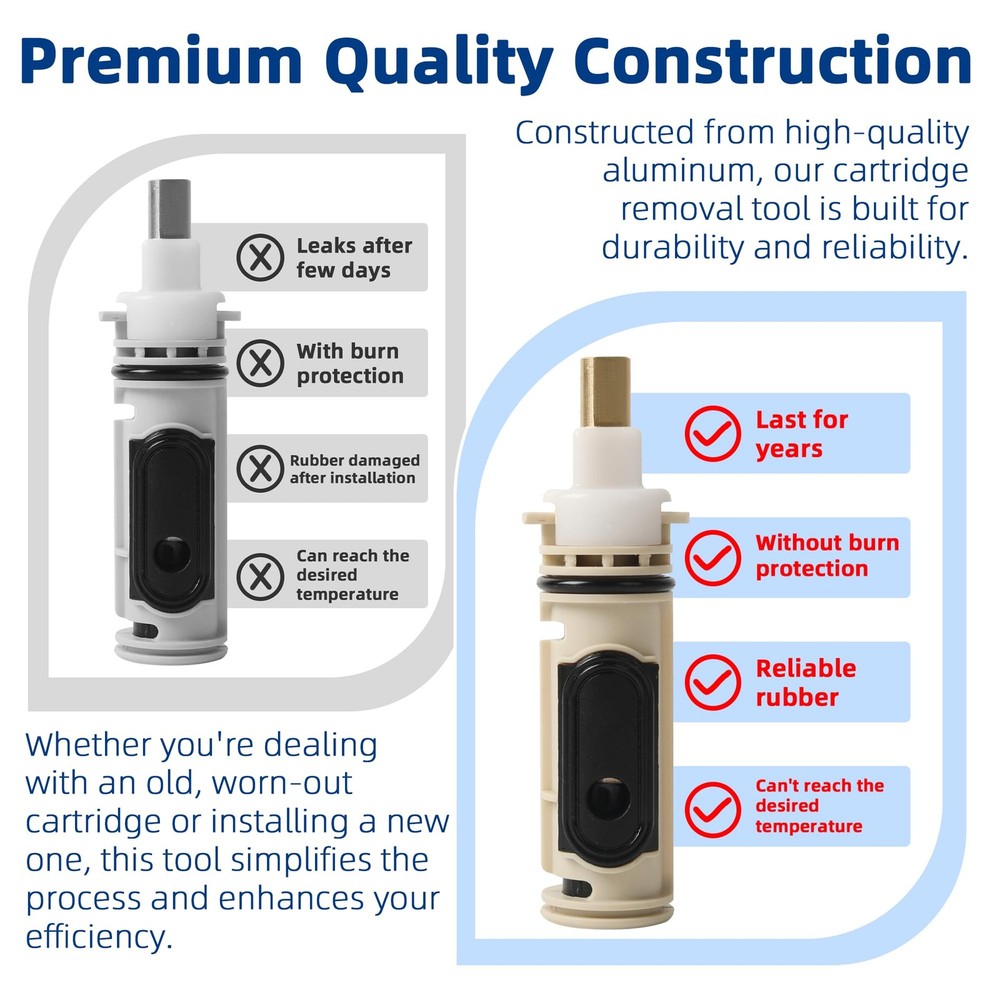 Premium Quality Construction

Constructed from high-quality aluminum, our cartridge removal tool is built for durability and reliability.

Leaks after few days

With burn protection

Rubber damaged after installation

Can reach the desired temperature

Last for years

Without burn protection

Reliable rubber

Can't reach the desired temperature

Whether you're dealing with an old, worn-out cartridge or installing a new one, this tool simplifies the process and enhances your efficiency.