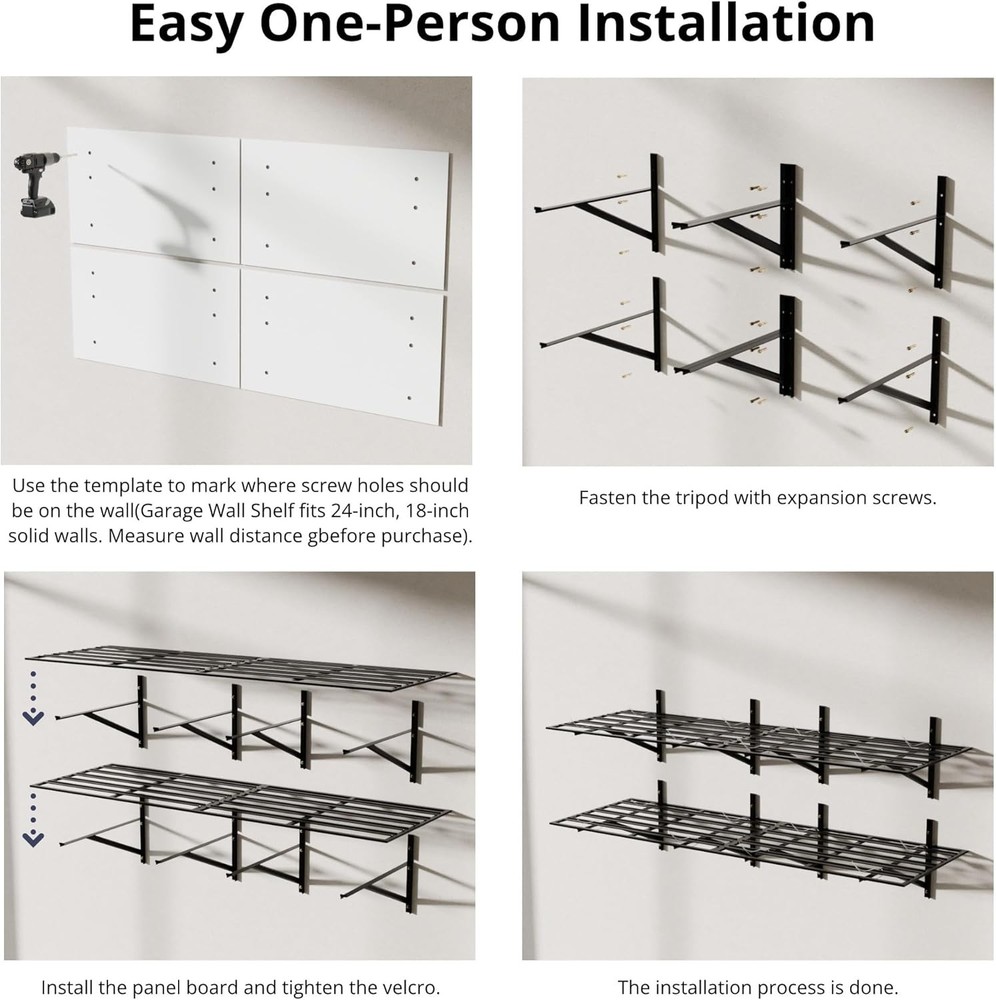 Easy One-Person Installation

Use the template to mark where screw holes should be on the wall(Garage Wall Shelf fits 24-inch, 18-inch solid walls. Measure wall distance gbefore purchase).

Fasten the tripod with expansion screws.

Install the panel board and tighten the velcro.

The installation process is done.