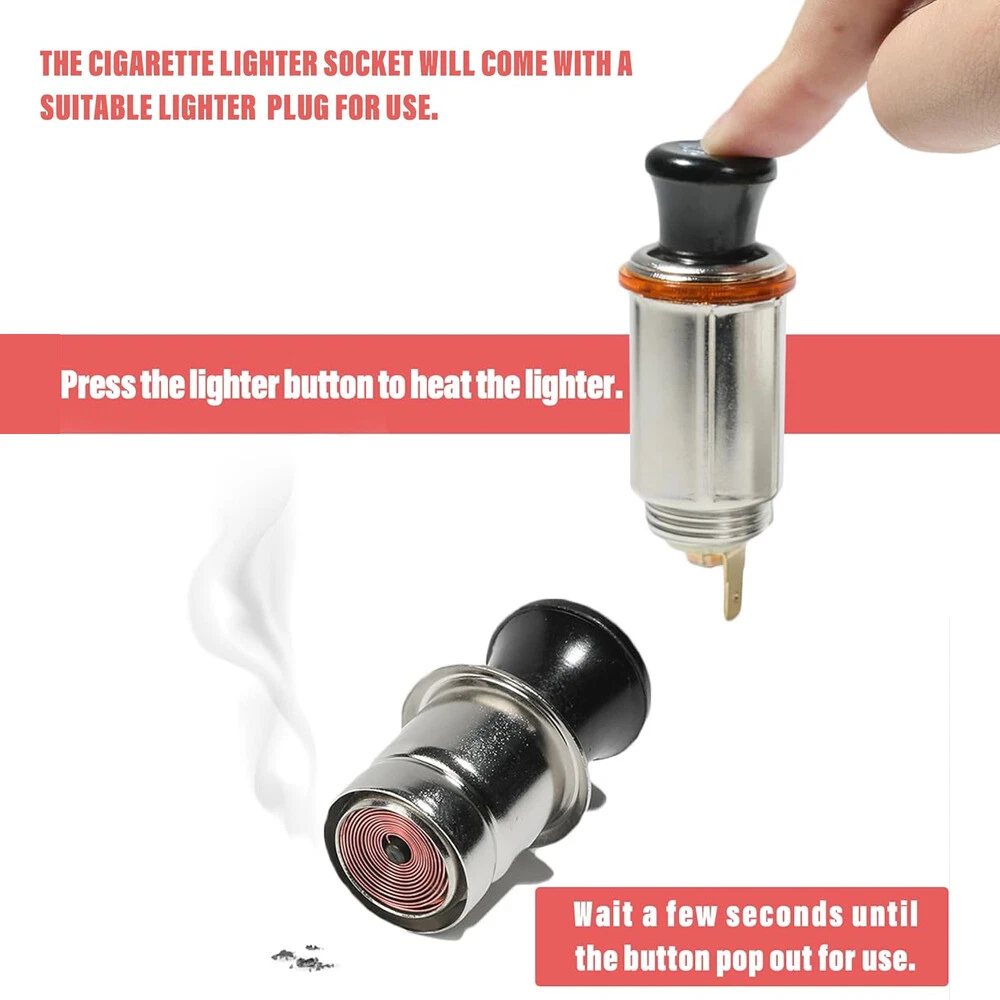 THE CIGARETTE LIGHTER SOCKET WILL COME WITH A SUITABLE LIGHTER  PLUG FOR USE.

Press the lighter button to heat the lighter.

Wait a few seconds until the button pop out for use.