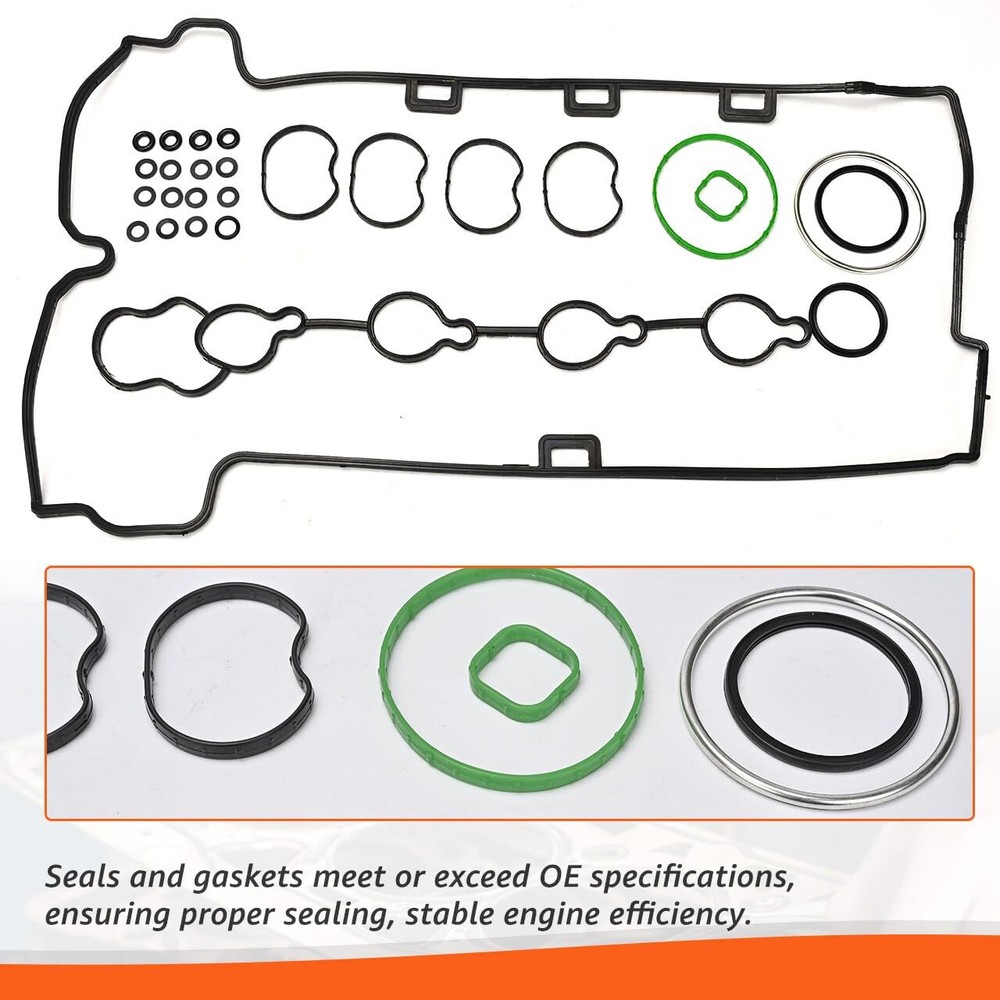 Seals and gaskets meet or exceed OE specifications, ensuring proper sealing, stable engine efficiency.