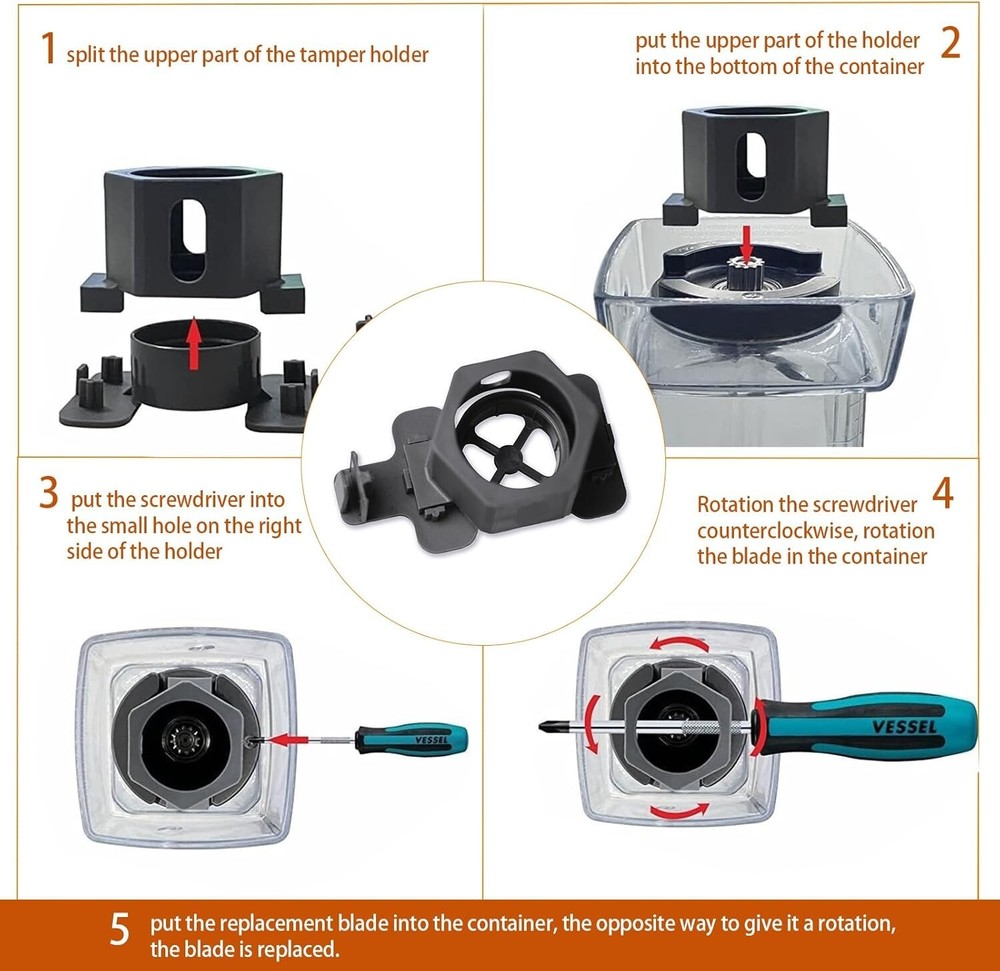 1 split the upper part of the tamper holder

put the upper part of the holder into the bottom of the container 2

3 put the screwdriver into the small hole on the right side of the holder

Rotation the screwdriver counterclockwise, rotation the blade in the container 4

VESSEL

VESSEL

5 put the replacement blade into the container, the opposite way to give it a rotation, the blade is replaced.