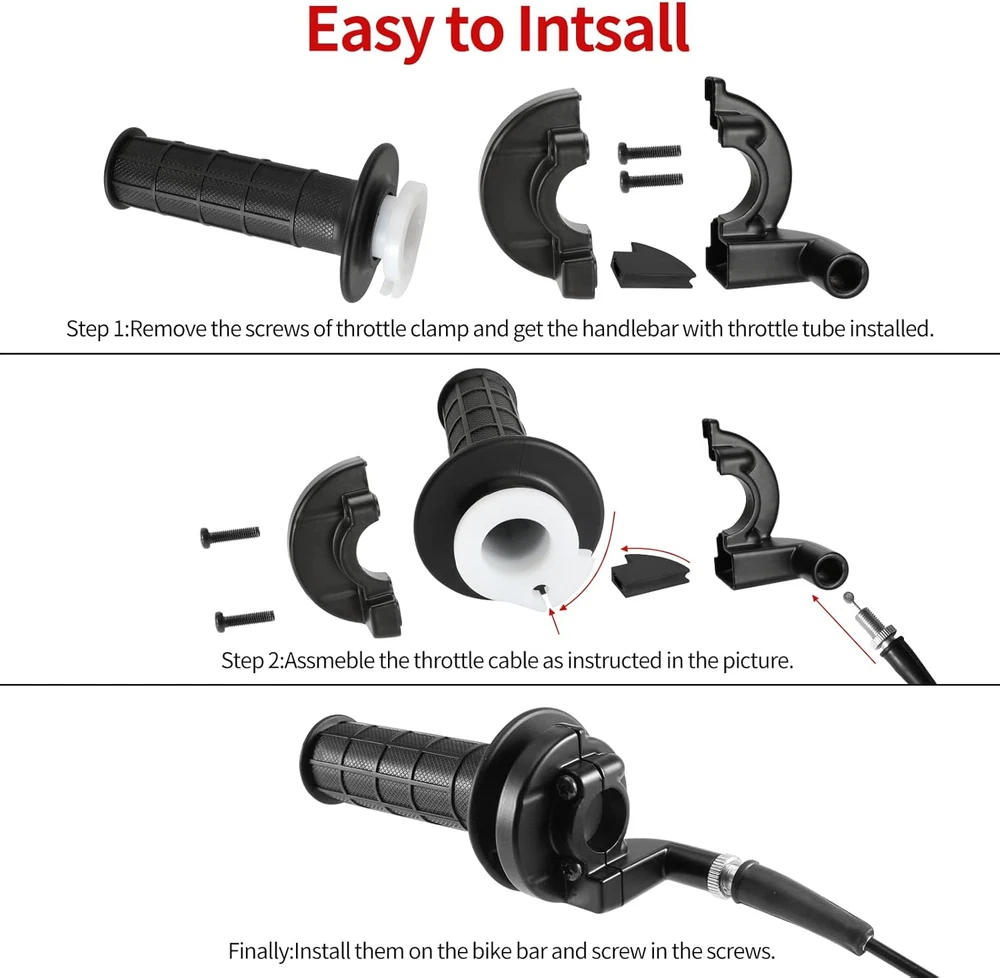 Easy to Intsall

Step 1:Remove the screws of throttle clamp and get the handlebar with throttle tube installed.

Step 2:Assmeble the throttle cable as instructed in the picture.

Finally:Install them on the bike bar and screw in the screws.