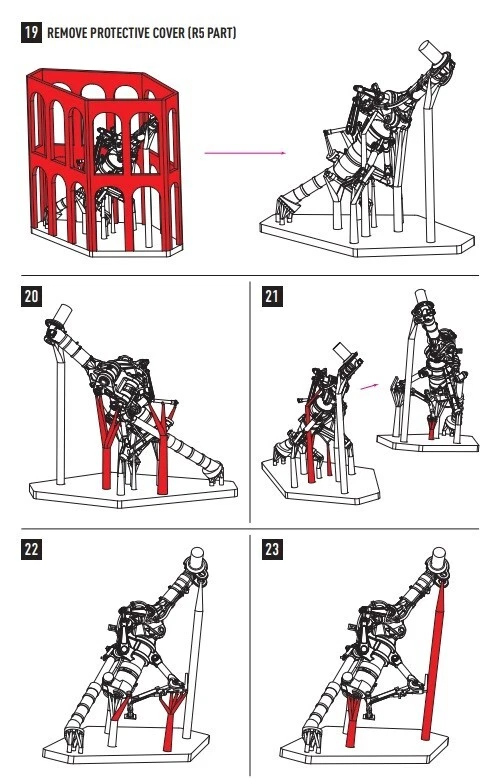 19 REMOVE PROTECTIVE COVER (R5 PART)

20

21

22

23