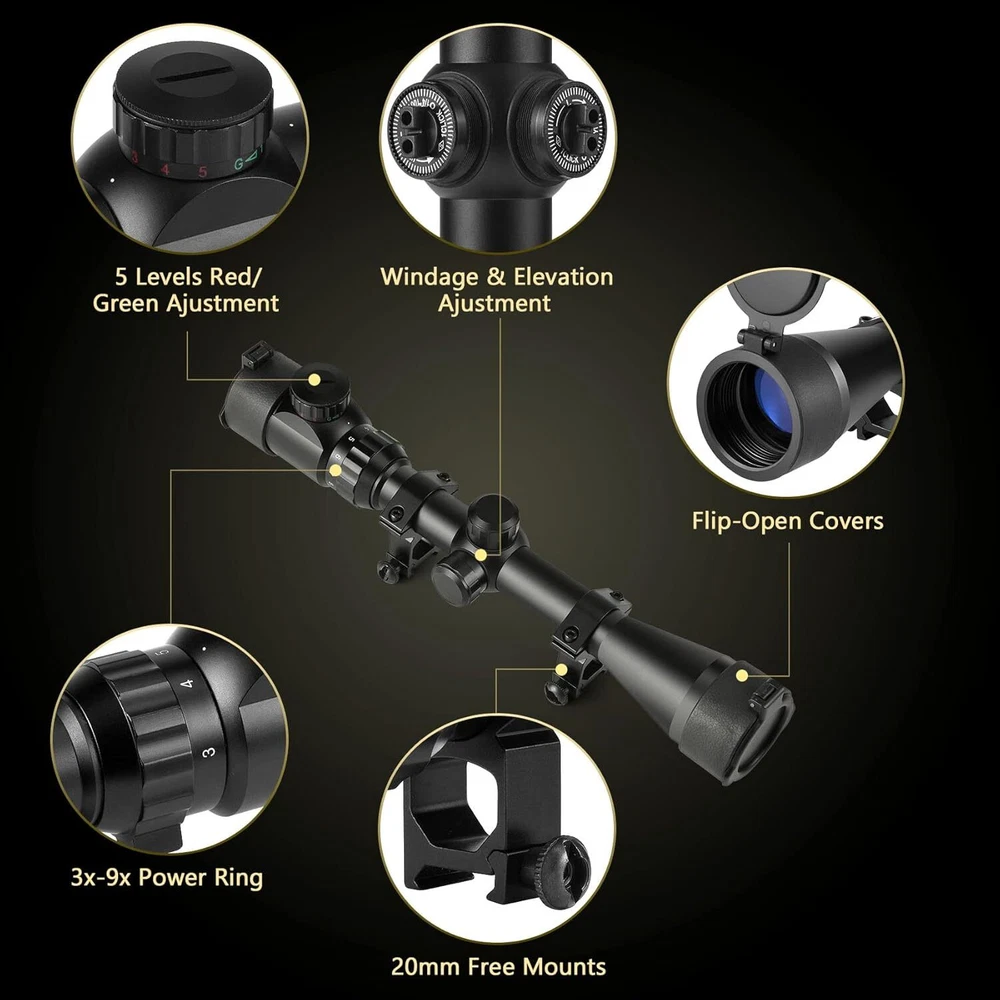 3 4 5 G

5 Levels Red/ Green Ajustment

Windage & Elevation Ajustment

Flip-Open Covers

5 4 3

3x-9x Power Ring

20mm Free Mounts