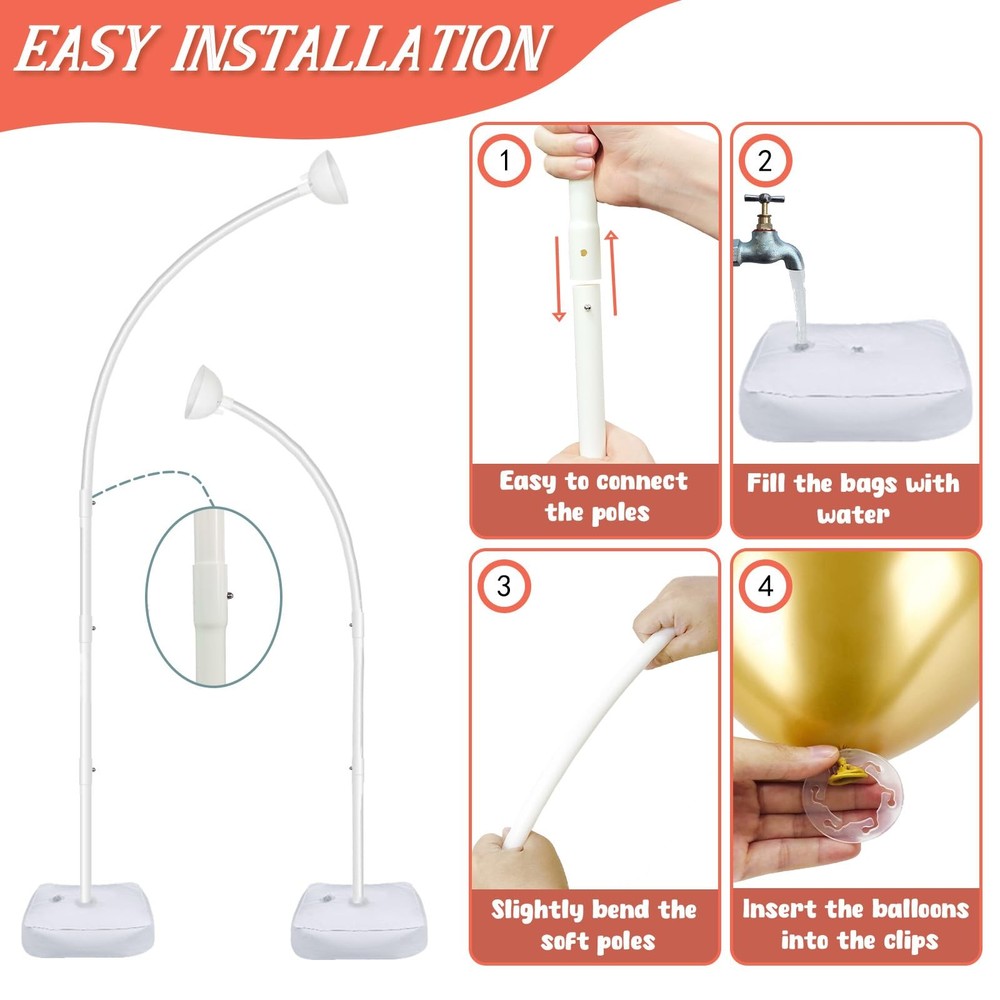 EASY INSTALLATION

1

Easy to connect the poles

2

Fill the bags with water

3

Slightly bend the soft poles

4

Insert the balloons into the clips