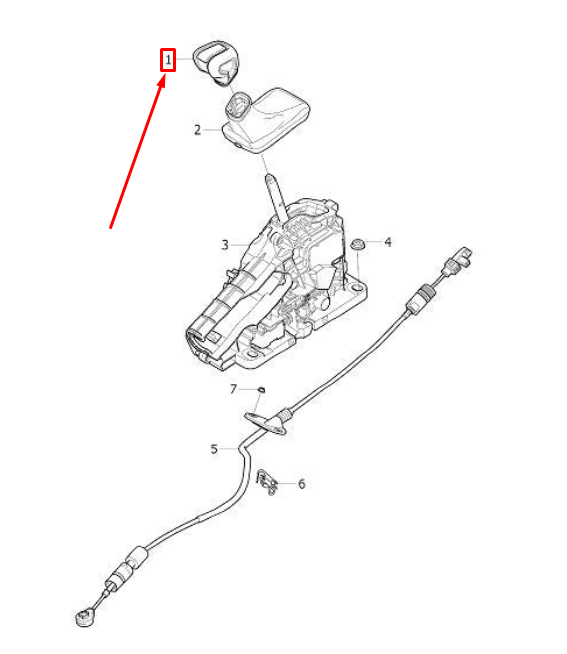 1
2
3
4
7
5
6