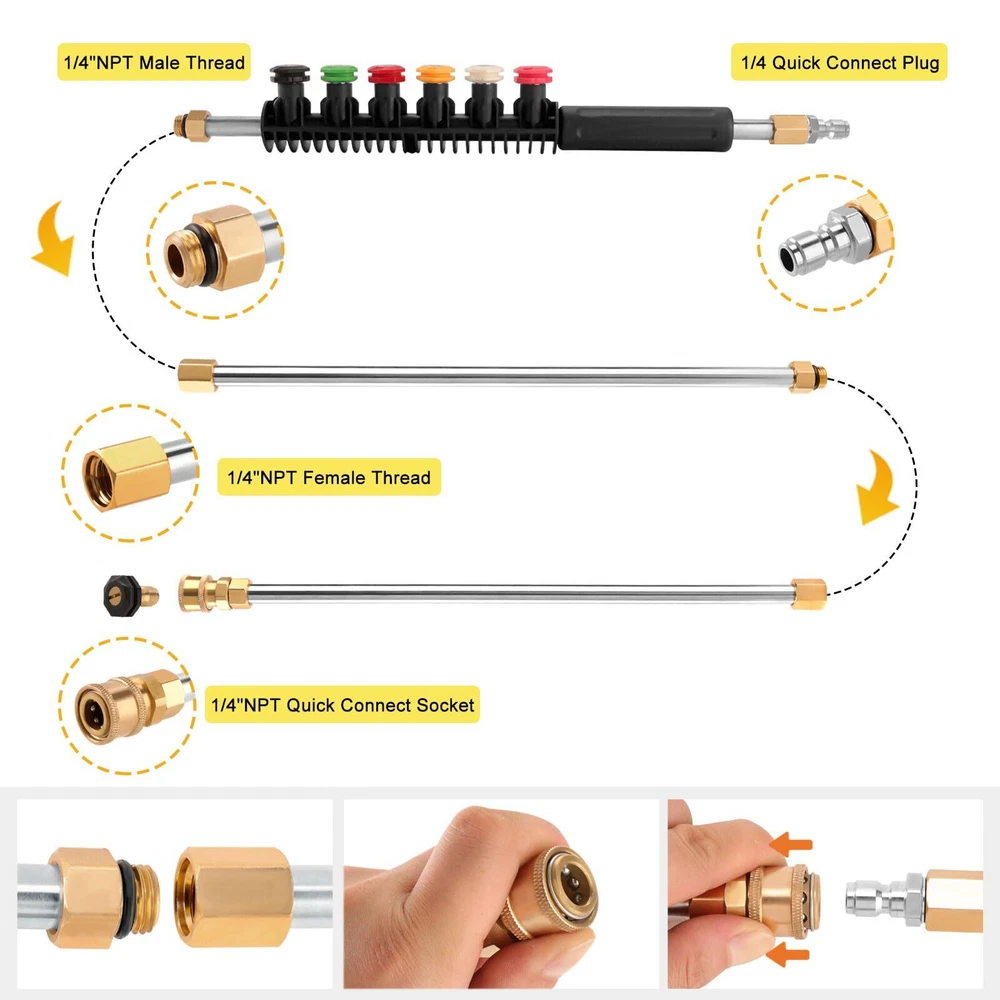 1/4"NPT Male Thread

1/4 Quick Connect Plug

1/4"NPT Female Thread

1/4"NPT Quick Connect Socket