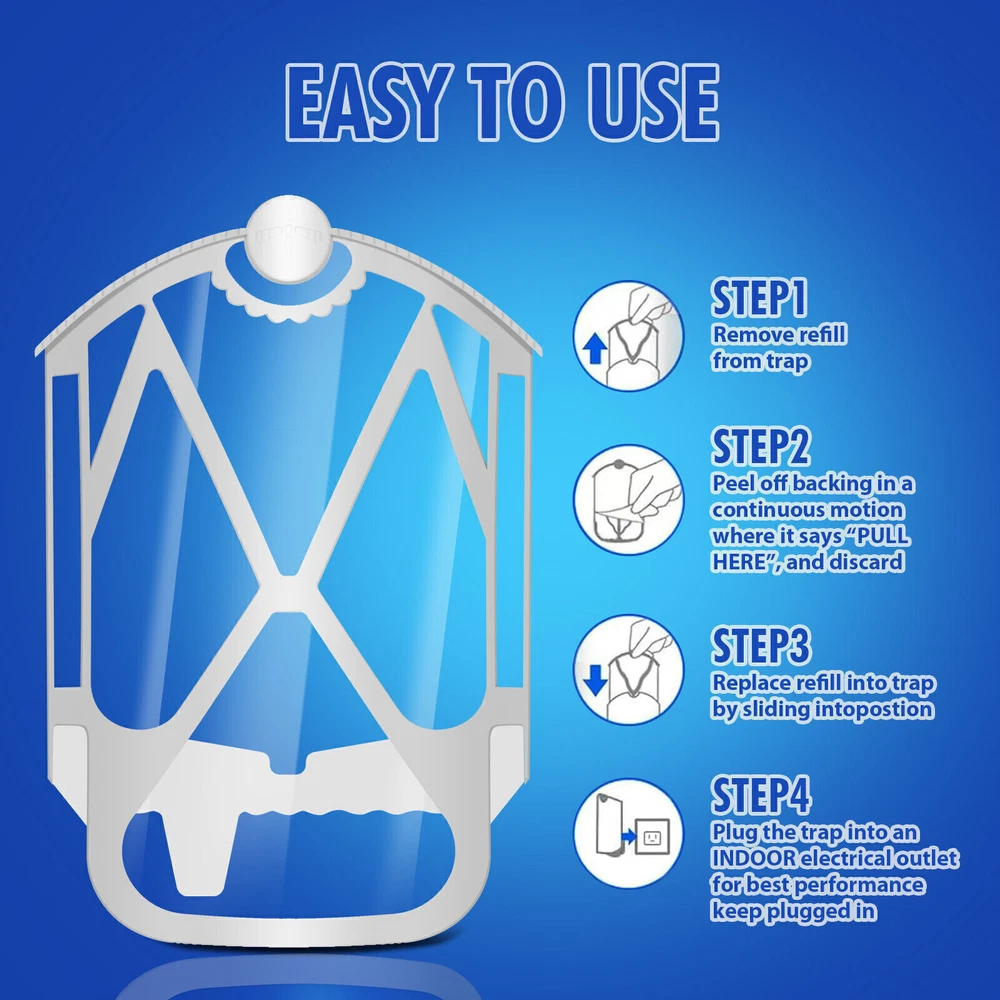 EASY TO USE

STEP1
Remove refill from trap

STEP2
Peel off backing in a continuous motion where it says "PULL HERE", and discard

STEP3
Replace refill into trap by sliding intopostion

STEP4
Plug the trap into an INDOOR electrical outlet for best performance keep plugged in