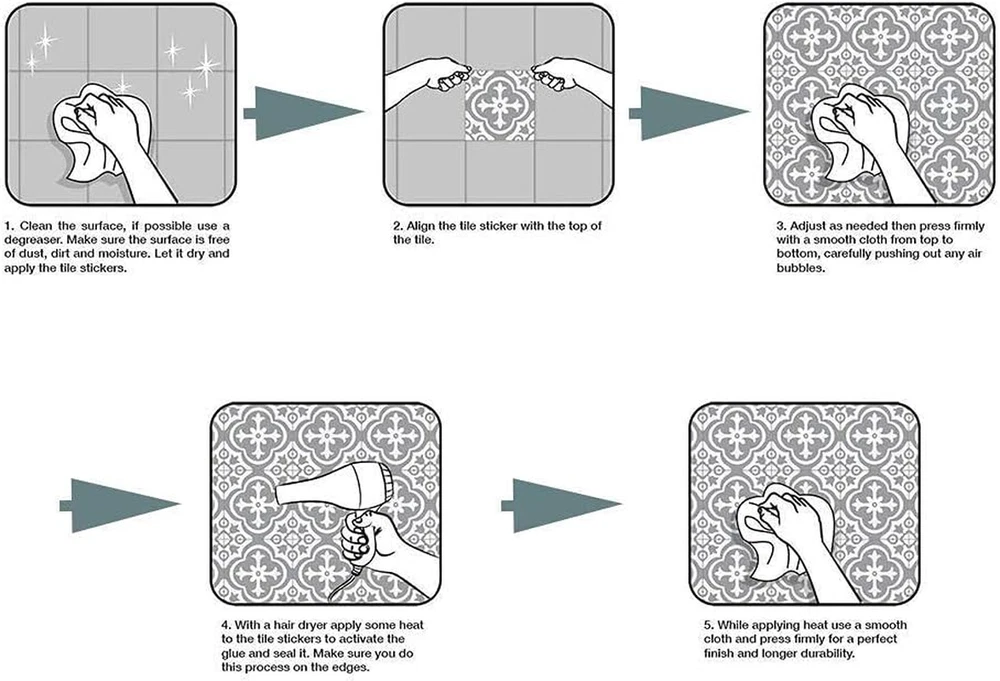 1. Clean the surface, if possible use a degreaser. Make sure the surface is free of dust, dirt and moisture. Let it dry and apply the tile stickers.

2. Align the tile sticker with the top of the tile.

3. Adjust as needed then press firmly with a smooth cloth from top to bottom, carefully pushing out any air bubbles.

4. With a hair dryer apply some heat to the tile stickers to activate the glue and seal it. Make sure you do this process on the edges.

5. While applying heat use a smooth cloth and press firmly for a perfect finish and longer durability.