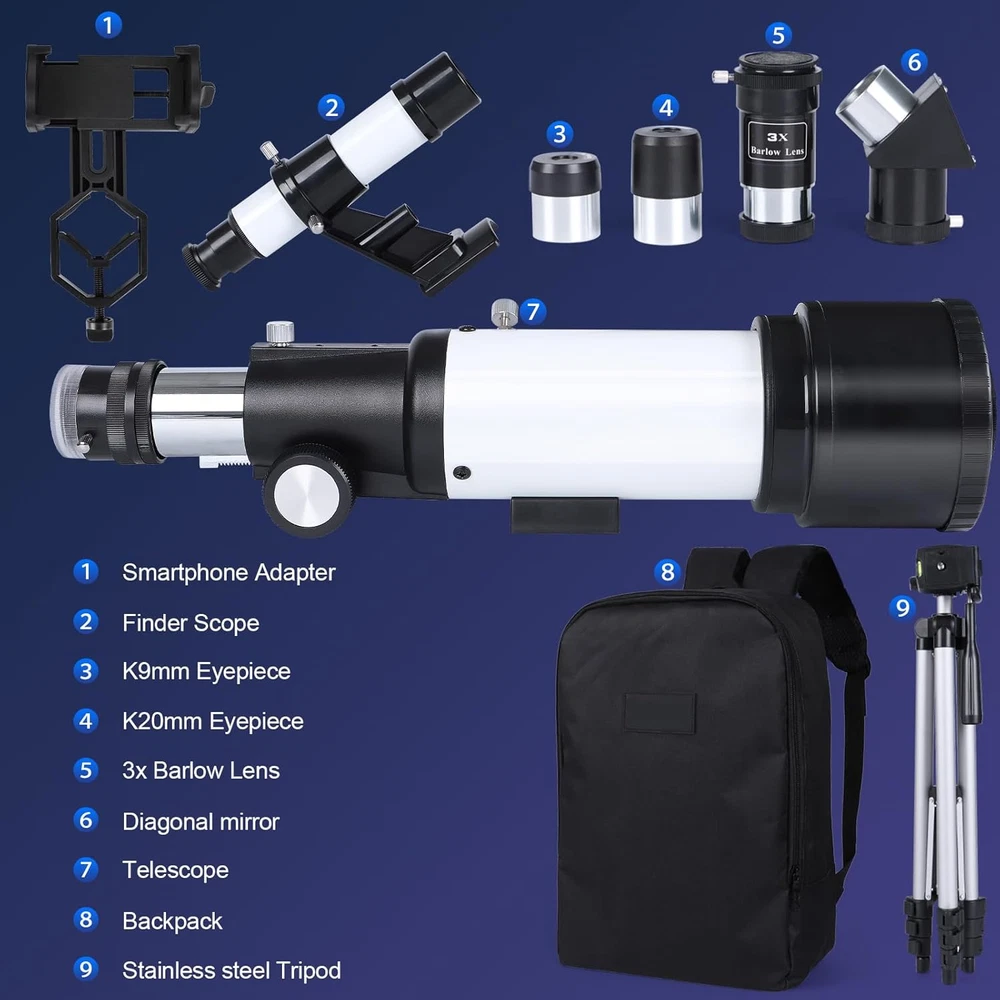 1
2
3
4
5
3X
Barlow Lens
6
7
1 Smartphone Adapter
2 Finder Scope
3 K9mm Eyepiece
4 K20mm Eyepiece
5 3x Barlow Lens
6 Diagonal mirror
7 Telescope
8 Backpack
9 Stainless steel Tripod
8
9