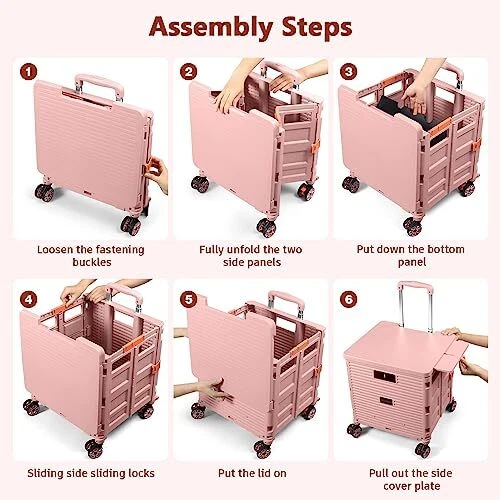 Assembly Steps

1
Loosen the fastening buckles

2
Fully unfold the two side panels

3
Put down the bottom panel

4
Sliding side sliding locks

5
Put the lid on

6
Pull out the side cover plate