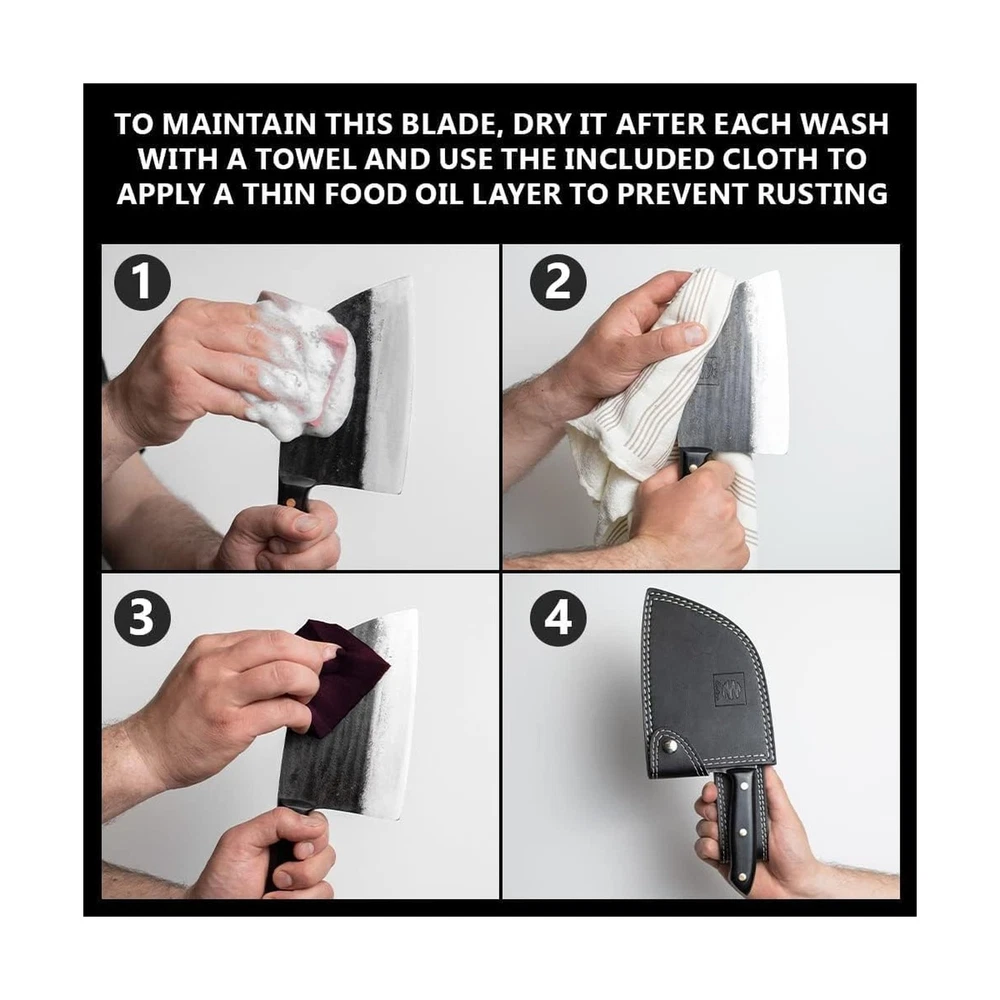 TO MAINTAIN THIS BLADE, DRY IT AFTER EACH WASH WITH A TOWEL AND USE THE INCLUDED CLOTH TO APPLY A THIN FOOD OIL LAYER TO PREVENT RUSTING

1

2

3

4