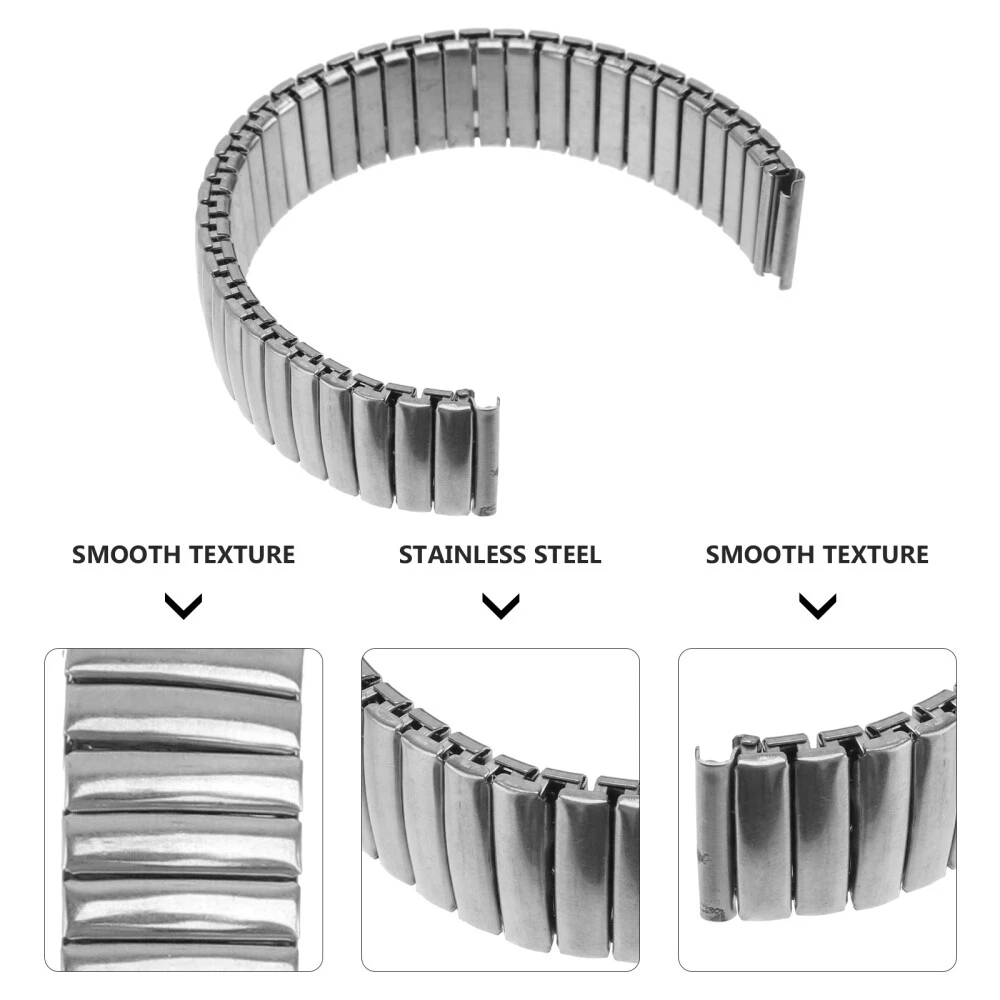 SMOOTH TEXTURE

STAINLESS STEEL

SMOOTH TEXTURE