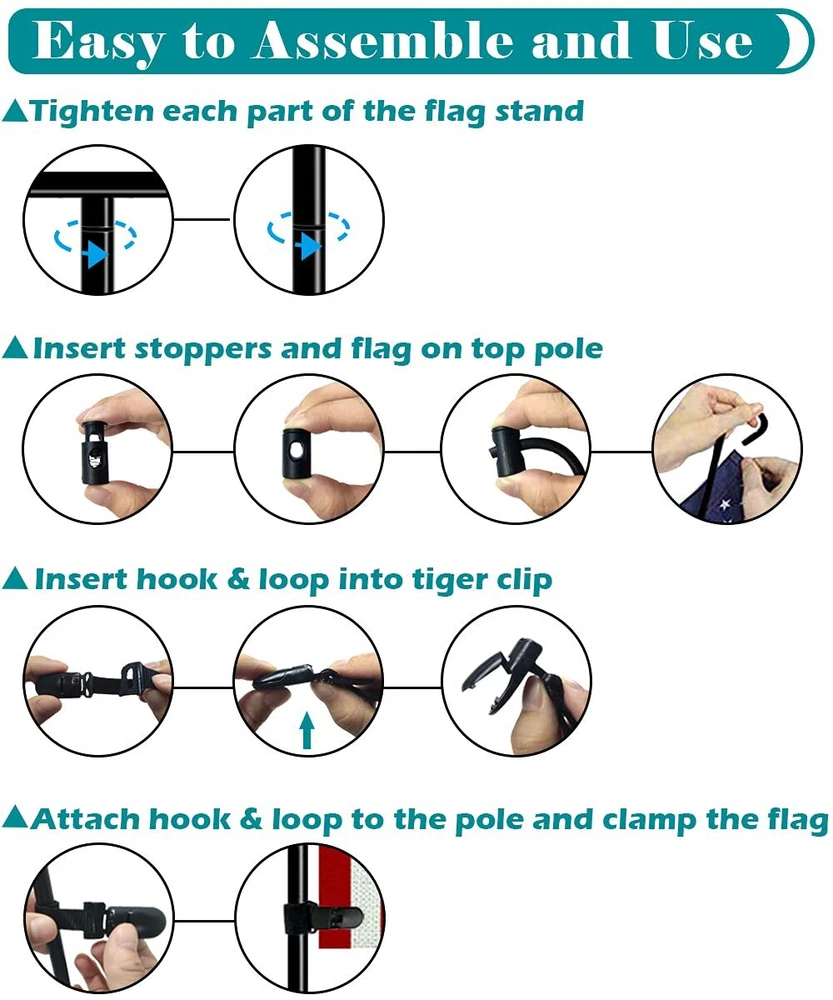 Easy to Assemble and Use

▲Tighten each part of the flag stand

▲Insert stoppers and flag on top pole

▲Insert hook & loop into tiger clip

▲Attach hook & loop to the pole and clamp the flag