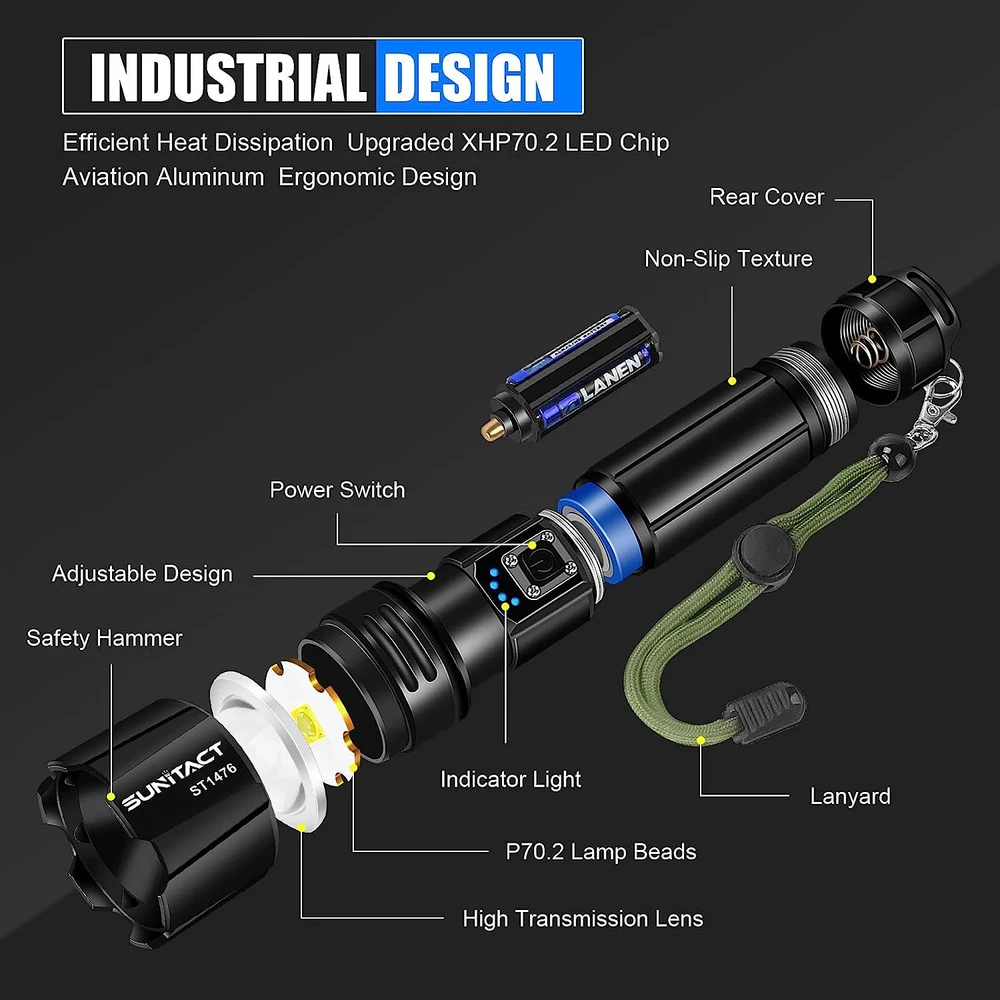 INDUSTRIAL DESIGN

Efficient Heat Dissipation Upgraded XHP70.2 LED Chip
Aviation Aluminum Ergonomic Design

Rear Cover

Non-Slip Texture

LANEN

Power Switch

Adjustable Design

Safety Hammer

SUNTACT
ST1476

Indicator Light

Lanyard

P70.2 Lamp Beads

High Transmission Lens