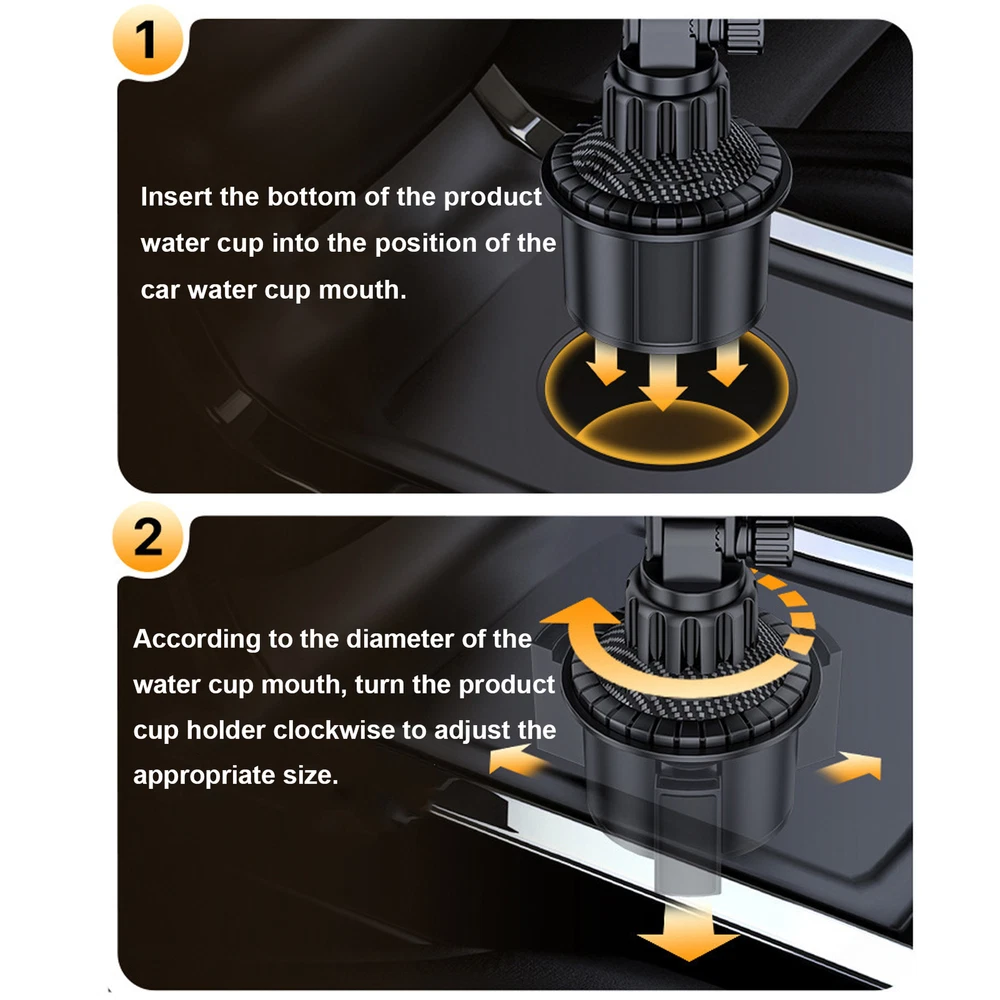 1

Insert the bottom of the product water cup into the position of the car water cup mouth.

2

According to the diameter of the water cup mouth, turn the product cup holder clockwise to adjust the appropriate size.